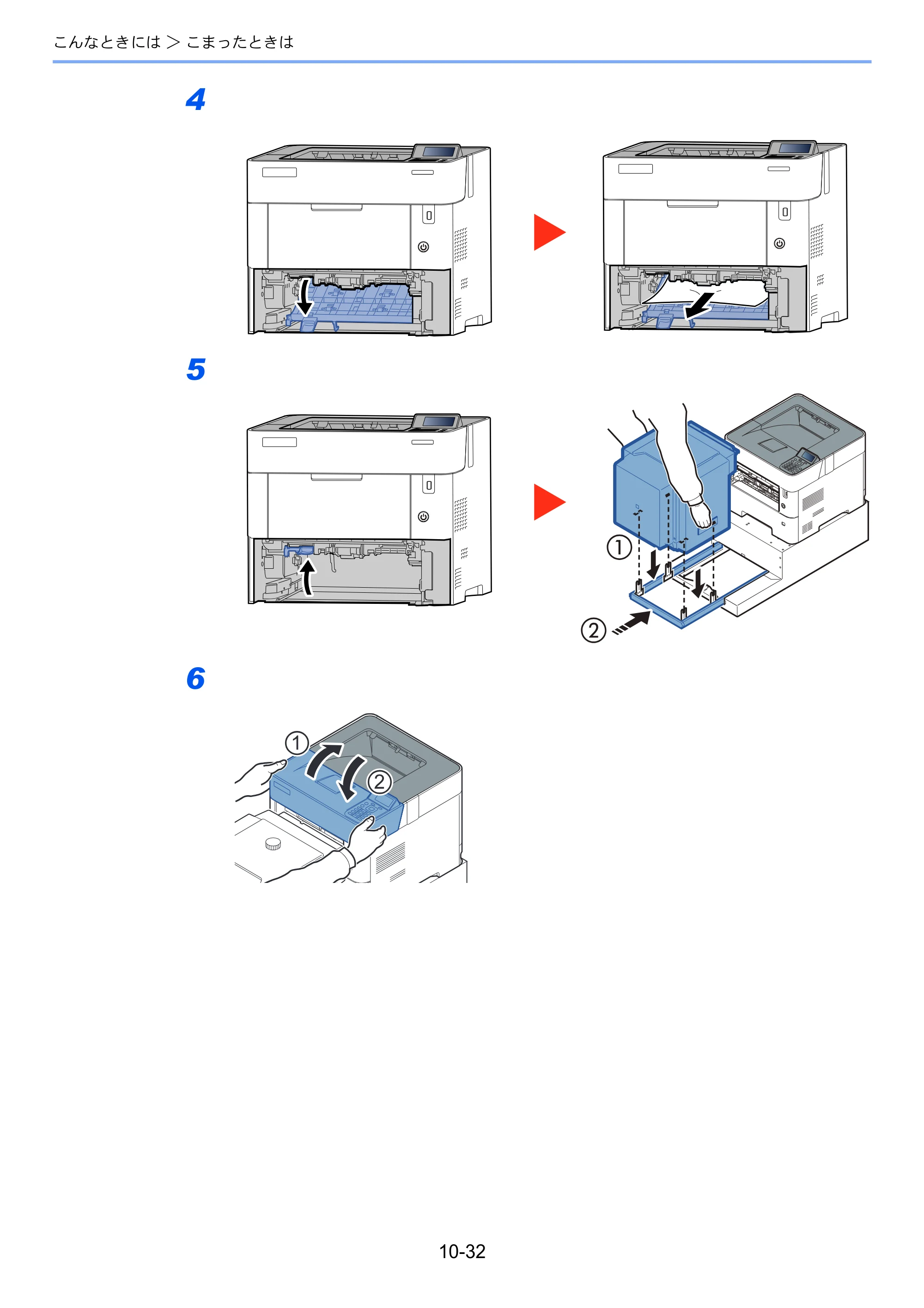 こんなときには > こまったときは

4

5

①

②

6

①

②

10-32