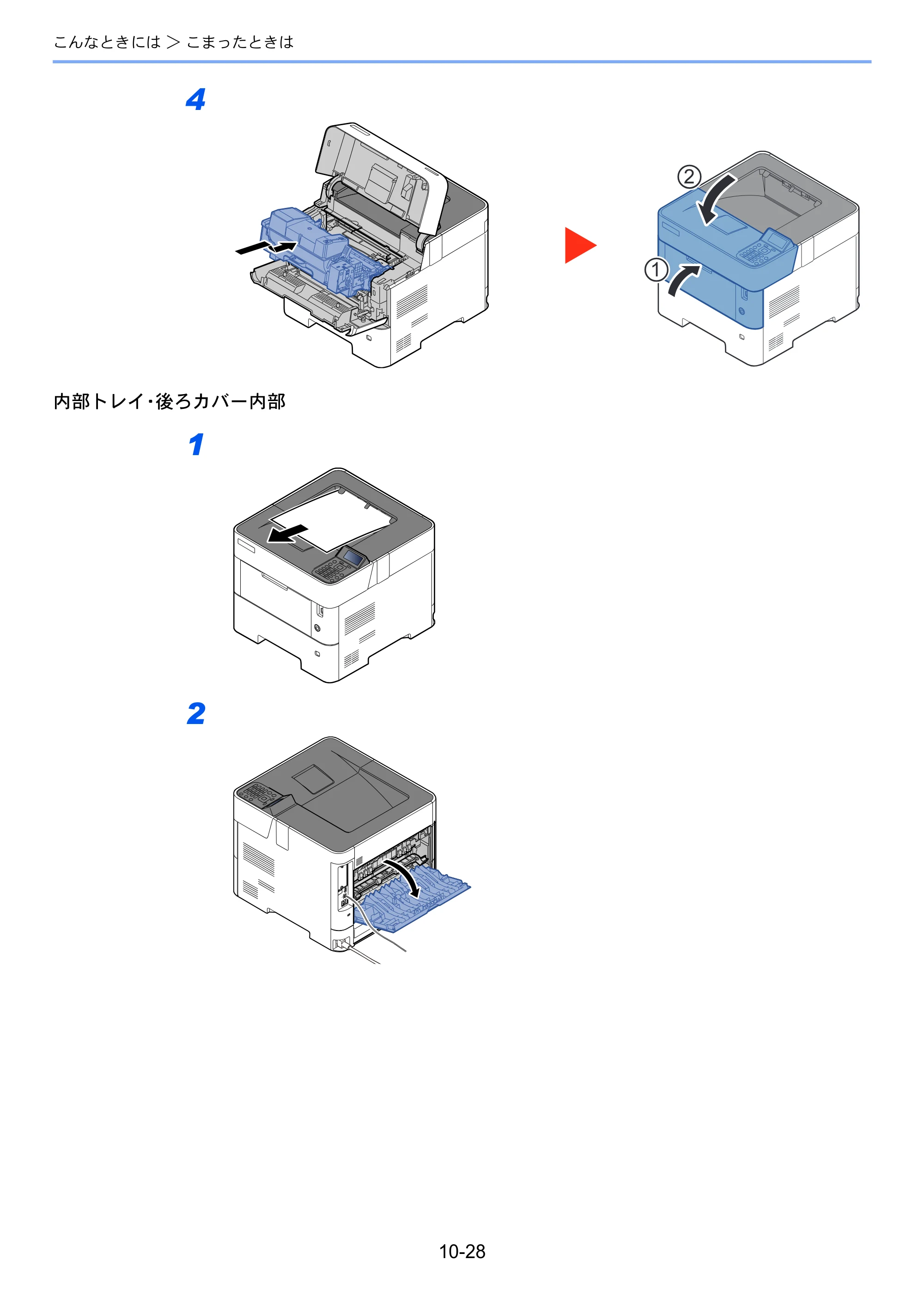 こんなときには > こまったときは

4

②

①

内部トレイ･後ろカバー内部

1

2

10-28