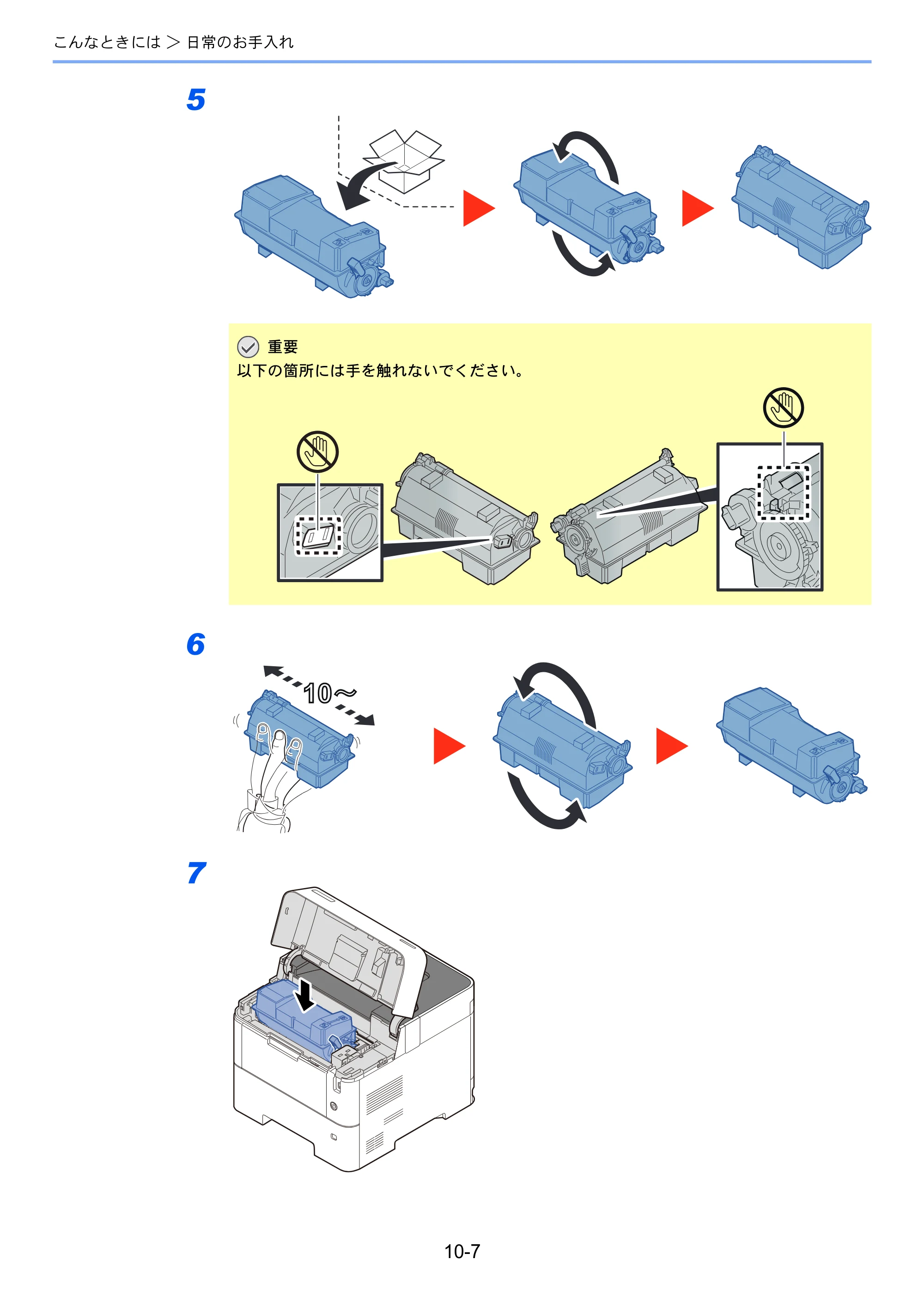 こんなときには > 日常のお手入れ

5

重要
以下の箇所には手を触れないでください。

6

10～

7

10-7