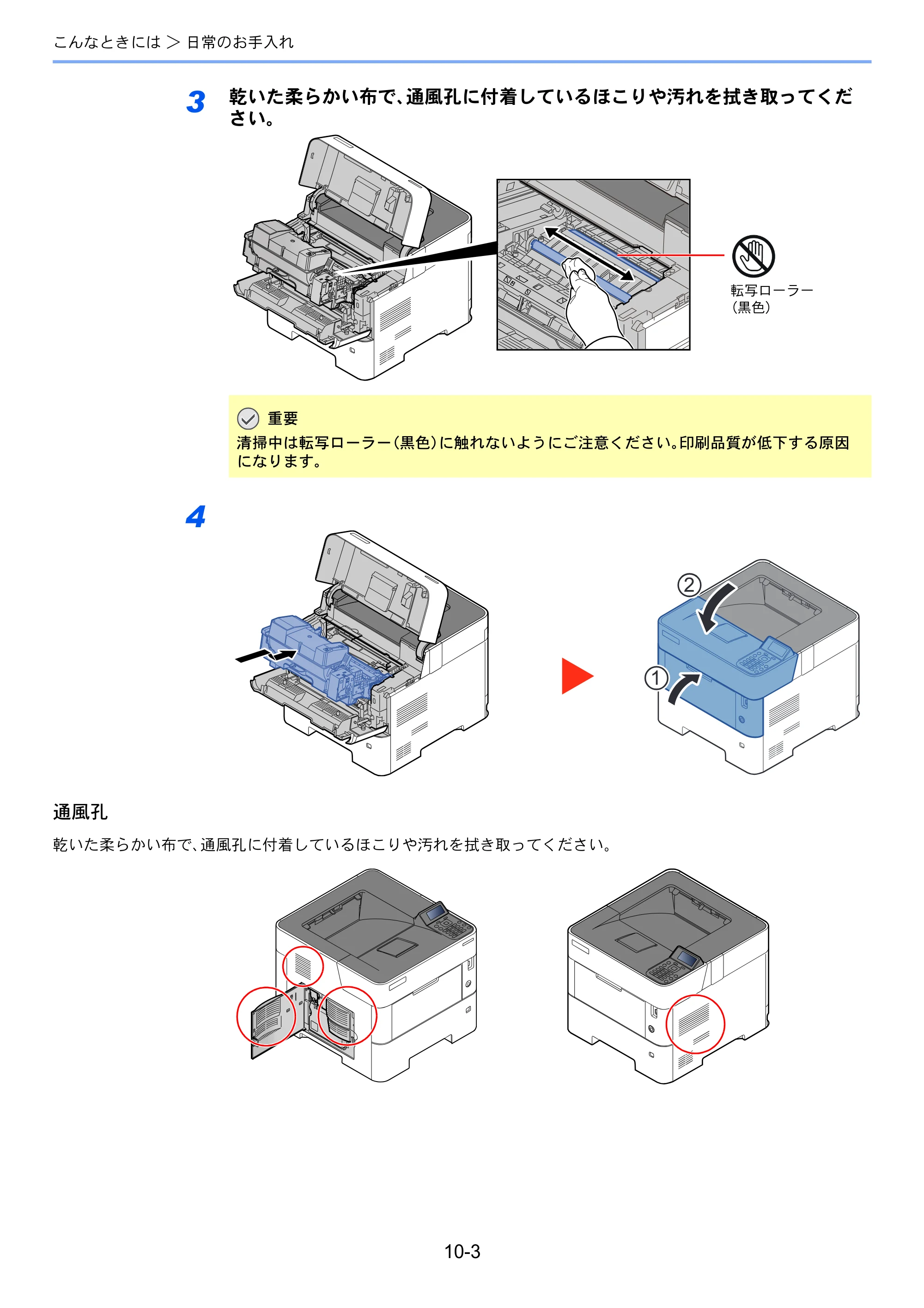 こんなときには > 日常のお手入れ

3 乾いた柔らかい布で、通風孔に付着しているほこりや汚れを拭き取ってください。

転写ローラー
(黒色)

重要
清掃中は転写ローラー(黒色)に触れないようにご注意ください。印刷品質が低下する原因になります。

4

2

1

通風孔

乾いた柔らかい布で、通風孔に付着しているほこりや汚れを拭き取ってください。

10-3