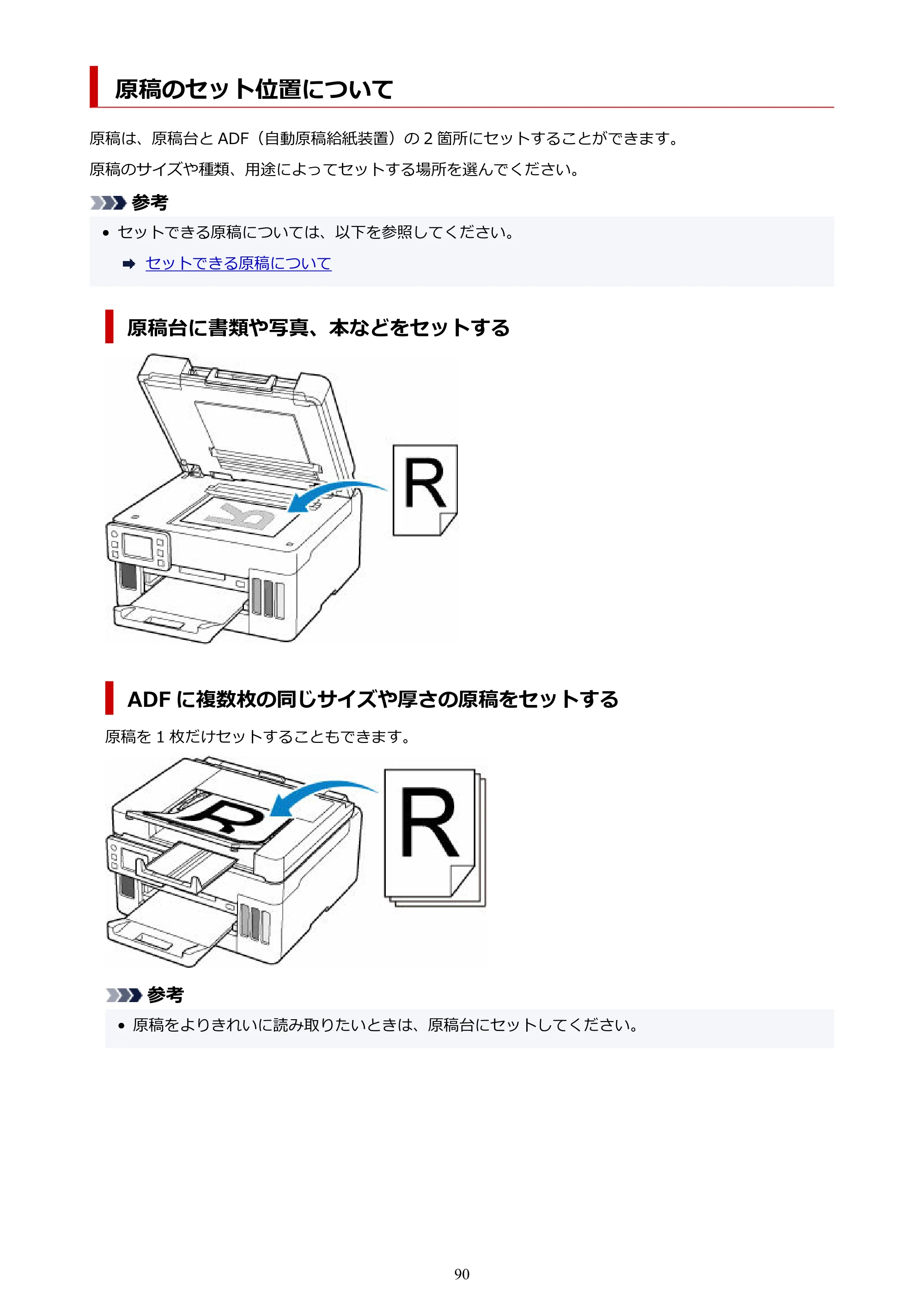 原稿のセット位置について

原稿は、原稿台とADF（自動原稿給紙装置）の2箇所にセットすることができます。

原稿のサイズや種類、用途によってセットする場所を選んでください。

参考

• セットできる原稿については、以下を参照してください。

➡ セットできる原稿について

原稿台に書類や写真、本などをセットする

R

ADFに複数枚の同じサイズや厚さの原稿をセットする

原稿を1枚だけセットすることもできます。

R

参考

• 原稿をよりきれいに読み取りたいときは、原稿台にセットしてください。

90