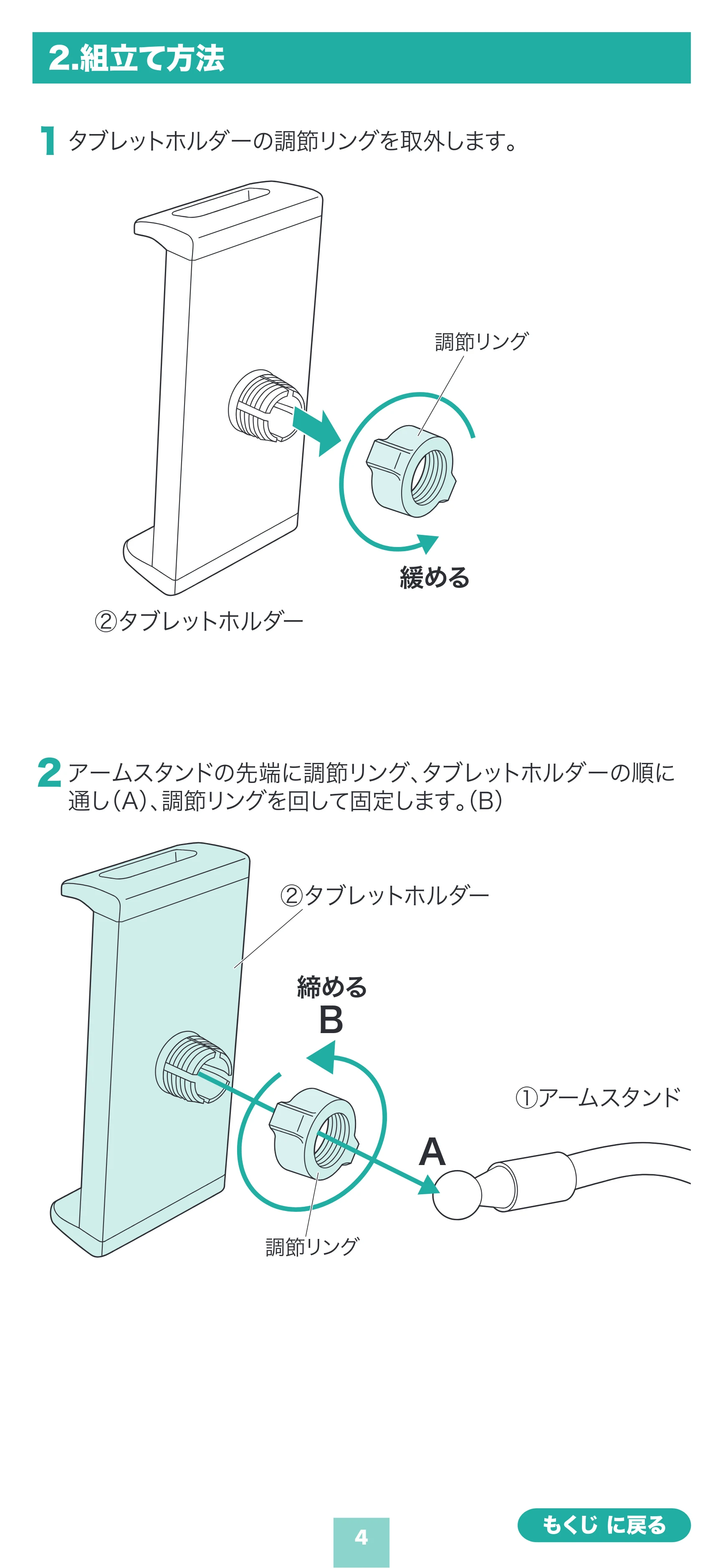 2.組立て方法

1 タブレットホルダーの調節リングを取外します。

調節リング

緩める

②タブレットホルダー

2 アームスタンドの先端に調節リング、タブレットホルダーの順に通し(A)、調節リングを回して固定します。(B)

②タブレットホルダー

締める

B

①アームスタンド

A

調節リング

4

もくじ に戻る