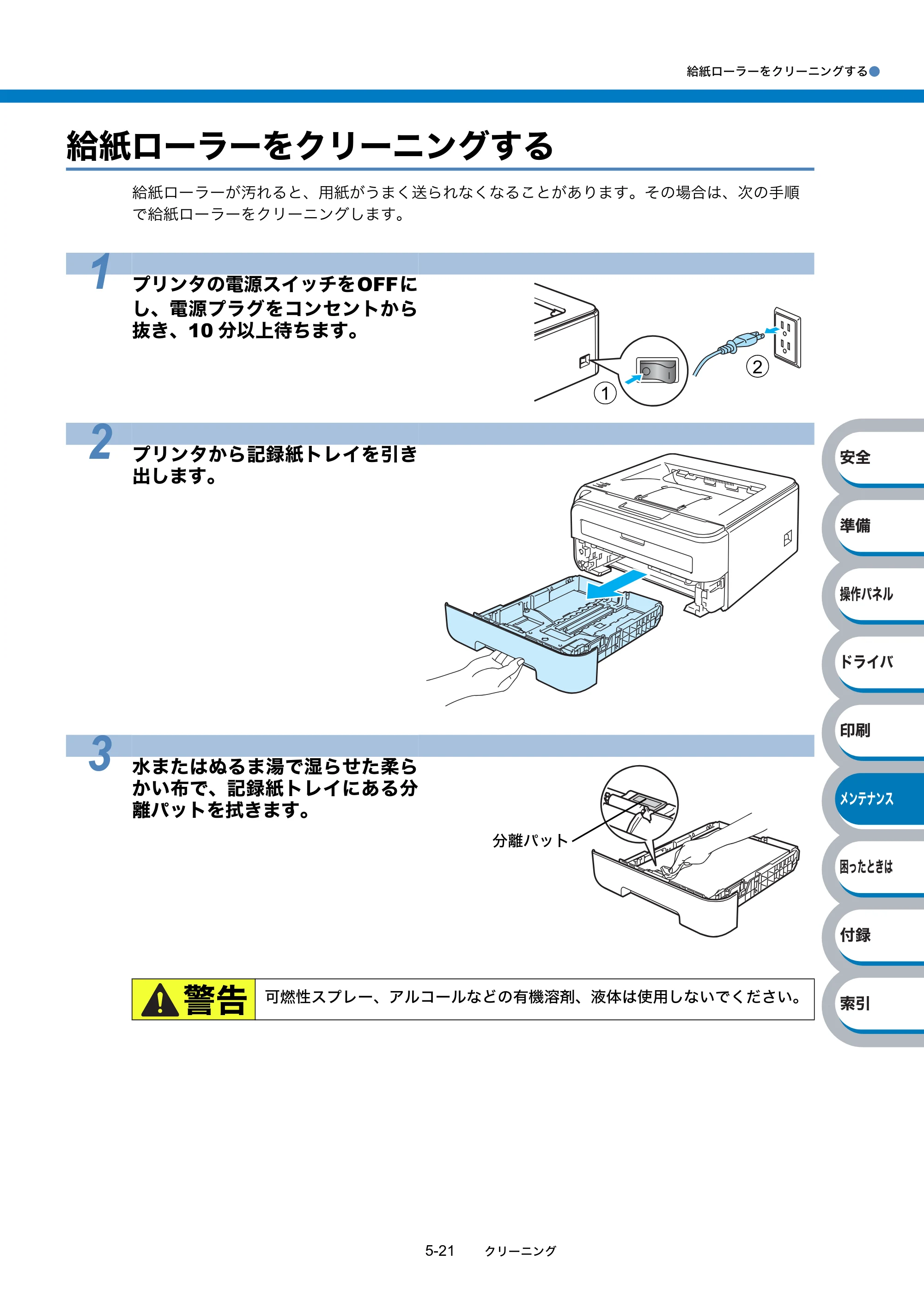 給紙ローラーをクリーニングする

給紙ローラーをクリーニングする

給紙ローラーが汚れると、用紙がうまく送られなくなることがあります。その場合は、次の手順で給紙ローラーをクリーニングします。

1

プリンタの電源スイッチをOFFにし、電源プラグをコンセントから抜き、10分以上待ちます。

①
②

2

プリンタから記録紙トレイを引き出します。

3

水またはぬるま湯で湿らせた柔らかい布で、記録紙トレイにある分離パットを拭きます。

分離パット

警告 可燃性スプレー、アルコールなどの有機溶剤、液体は使用しないでください。

安全
準備
操作パネル
ドライバ
印刷
メンテナンス
困ったときは
付録
索引

5-21 クリーニング