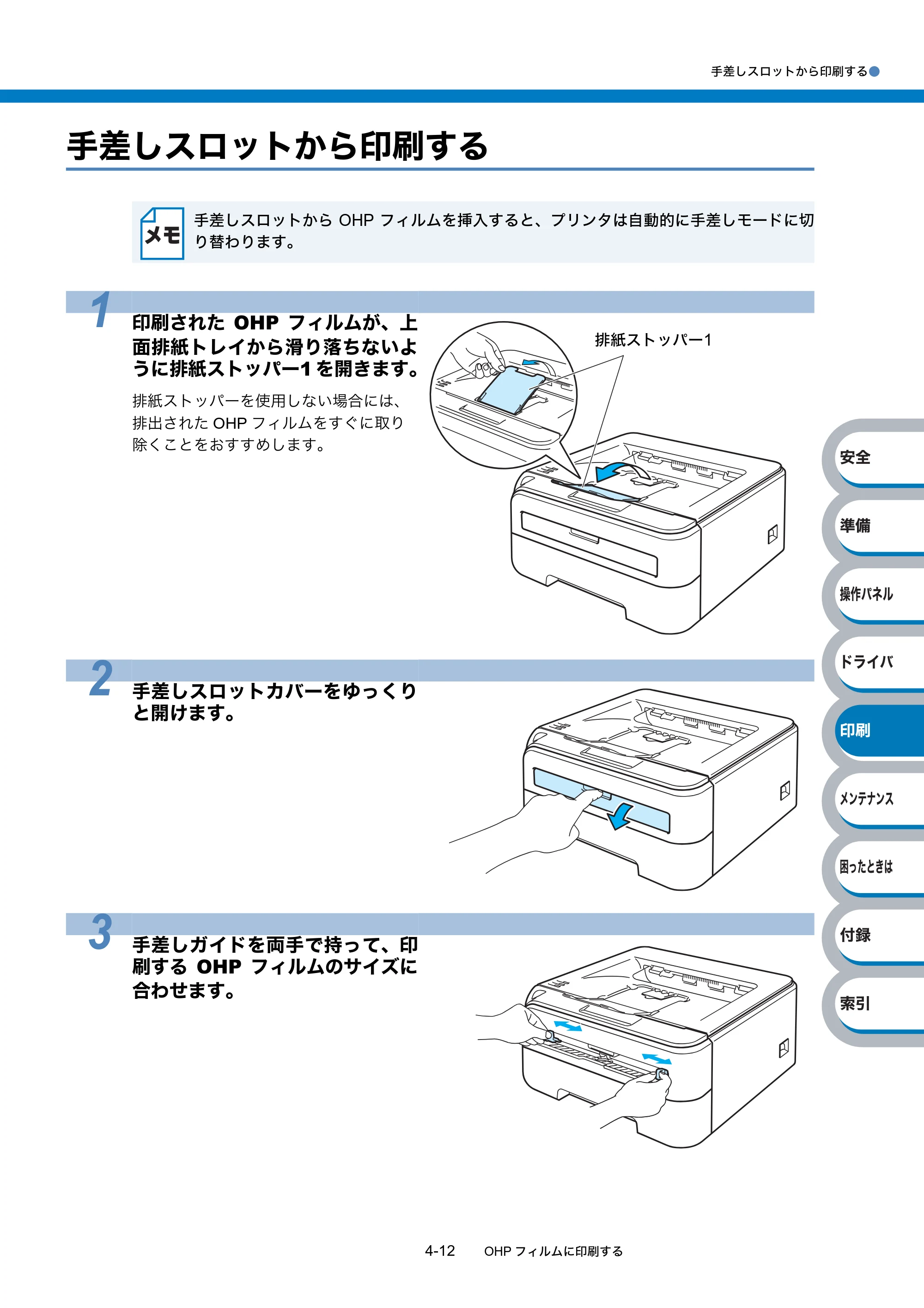 手差しスロットから印刷する

手差しスロットから印刷する

メモ

手差しスロットからOHPフィルムを挿入すると、プリンタは自動的に手差しモードに切り替わります。

1

印刷されたOHPフィルムが、上面排紙トレイから滑り落ちないように排紙ストッパー1を開きます。

排紙ストッパーを使用しない場合には、排出されたOHPフィルムをすぐに取り除くことをおすすめします。

排紙ストッパー1

2

手差しスロットカバーをゆっくりと開けます。

3

手差しガイドを両手で持って、印刷するOHPフィルムのサイズに合わせます。

安全
準備
操作パネル
ドライバ
印刷
メンテナンス
困ったときは
付録
索引

4-12 OHPフィルムに印刷する