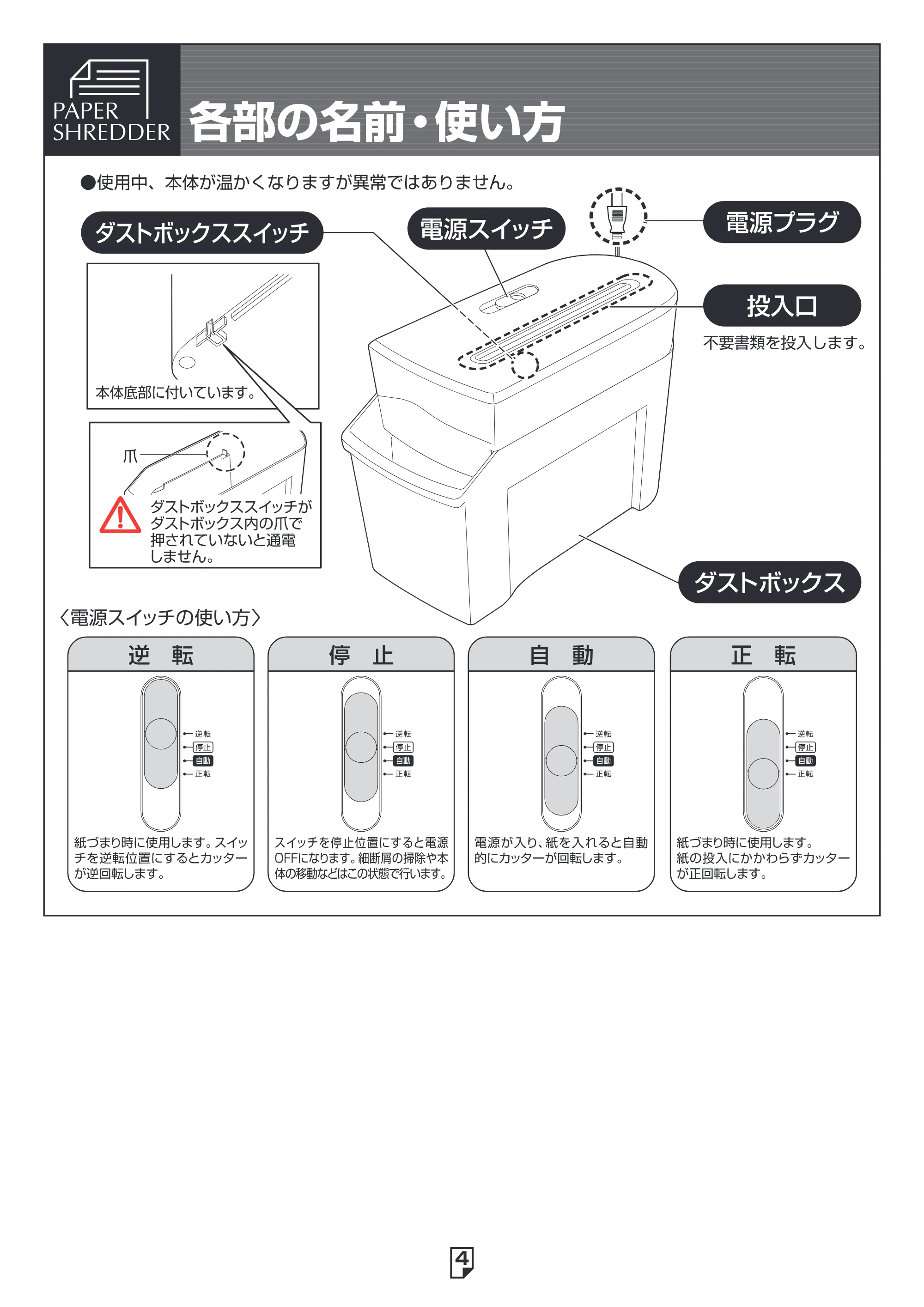 PAPER
SHREDDER

各部の名前・使い方

●使用中、本体が温かくなりますが異常ではありません。

ダストボックススイッチ

電源スイッチ

電源プラグ

投入口

不要書類を投入します。

本体底部に付いています。

爪

ダストボックススイッチがダストボックス内の爪で押されていないと通電しません。

ダストボックス

〈電源スイッチの使い方〉

逆　転

逆転
停止
自動
正転

紙づまり時に使用します。スイッチを逆転位置にするとカッターが逆回転します。

停　止

逆転
停止
自動
正転

スイッチを停止位置にすると電源OFFになります。細断屑の掃除や本体の移動などはこの状態で行います。

自　動

逆転
停止
自動
正転

電源が入り、紙を入れると自動的にカッターが回転します。

正　転

逆転
停止
自動
正転

紙づまり時に使用します。
紙の投入にかかわらずカッターが正回転します。

4