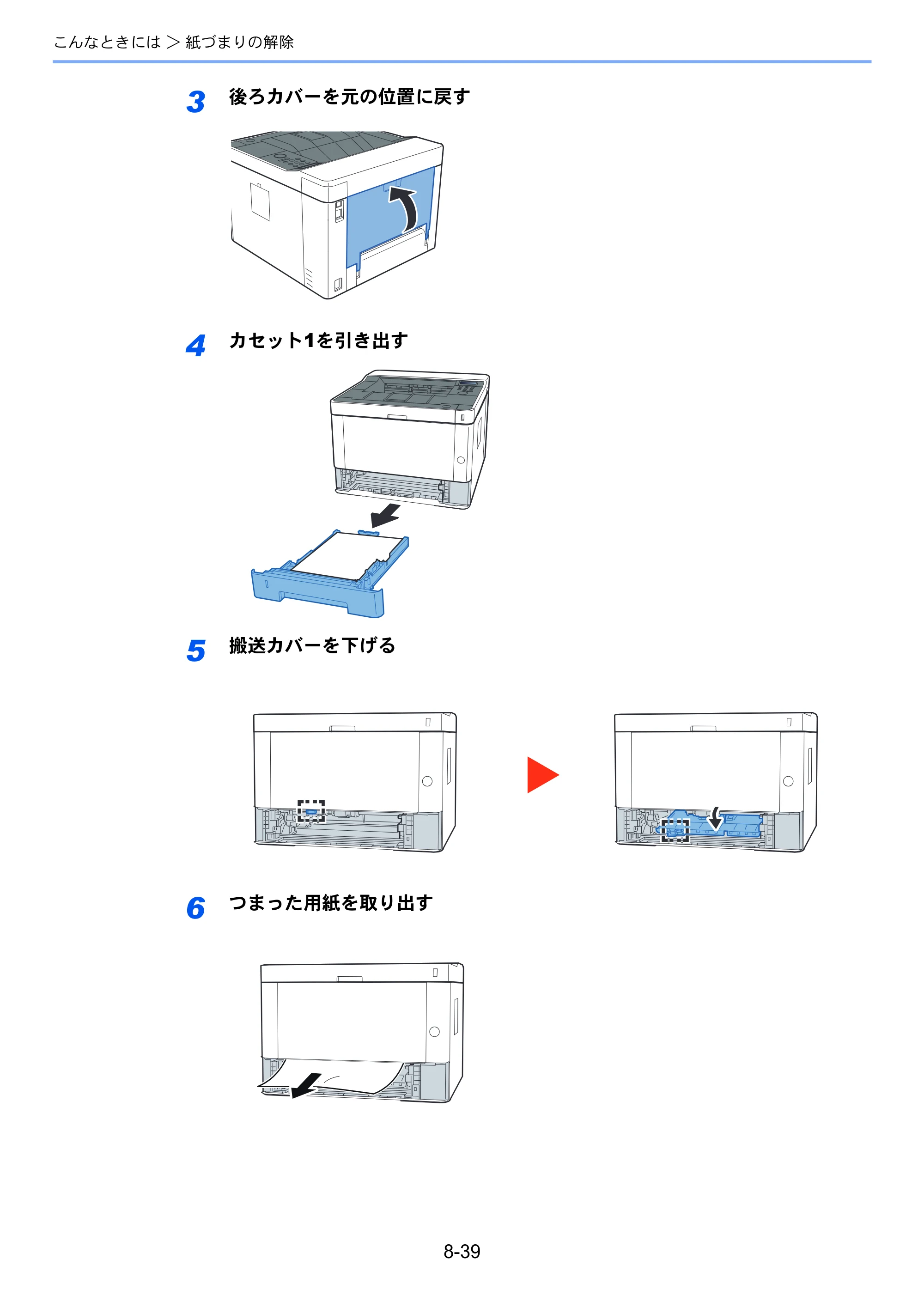 こんなときには > 紙づまりの解除

3 後ろカバーを元の位置に戻す

4 カセット1を引き出す

5 搬送カバーを下げる

6 つまった用紙を取り出す

8-39