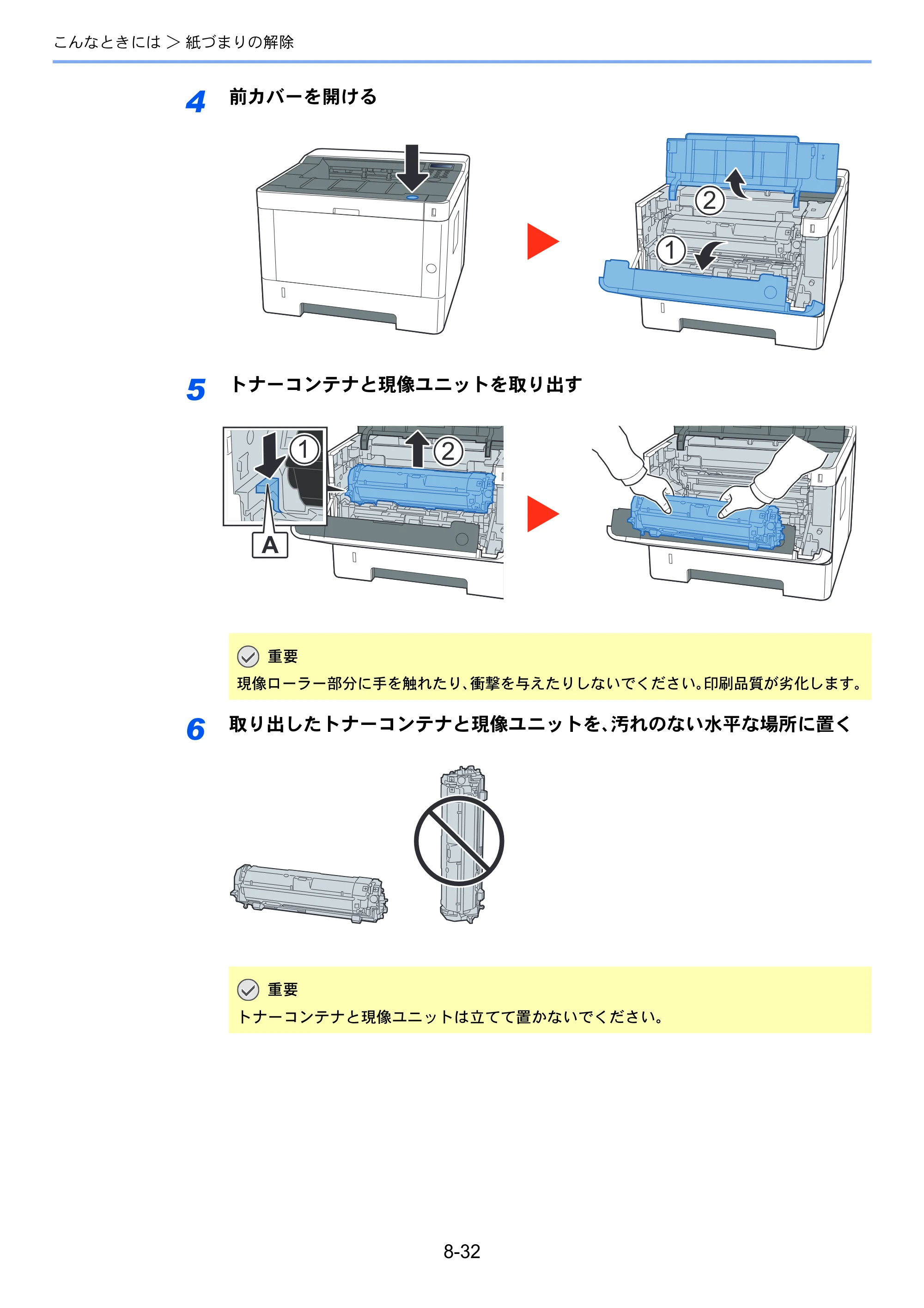 こんなときには > 紙づまりの解除

4 前カバーを開ける

2

1

5 トナーコンテナと現像ユニットを取り出す

1

2

A

重要

現像ローラー部分に手を触れたり、衝撃を与えたりしないでください。印刷品質が劣化します。

6 取り出したトナーコンテナと現像ユニットを、汚れのない水平な場所に置く

重要

トナーコンテナと現像ユニットは立てて置かないでください。

8-32