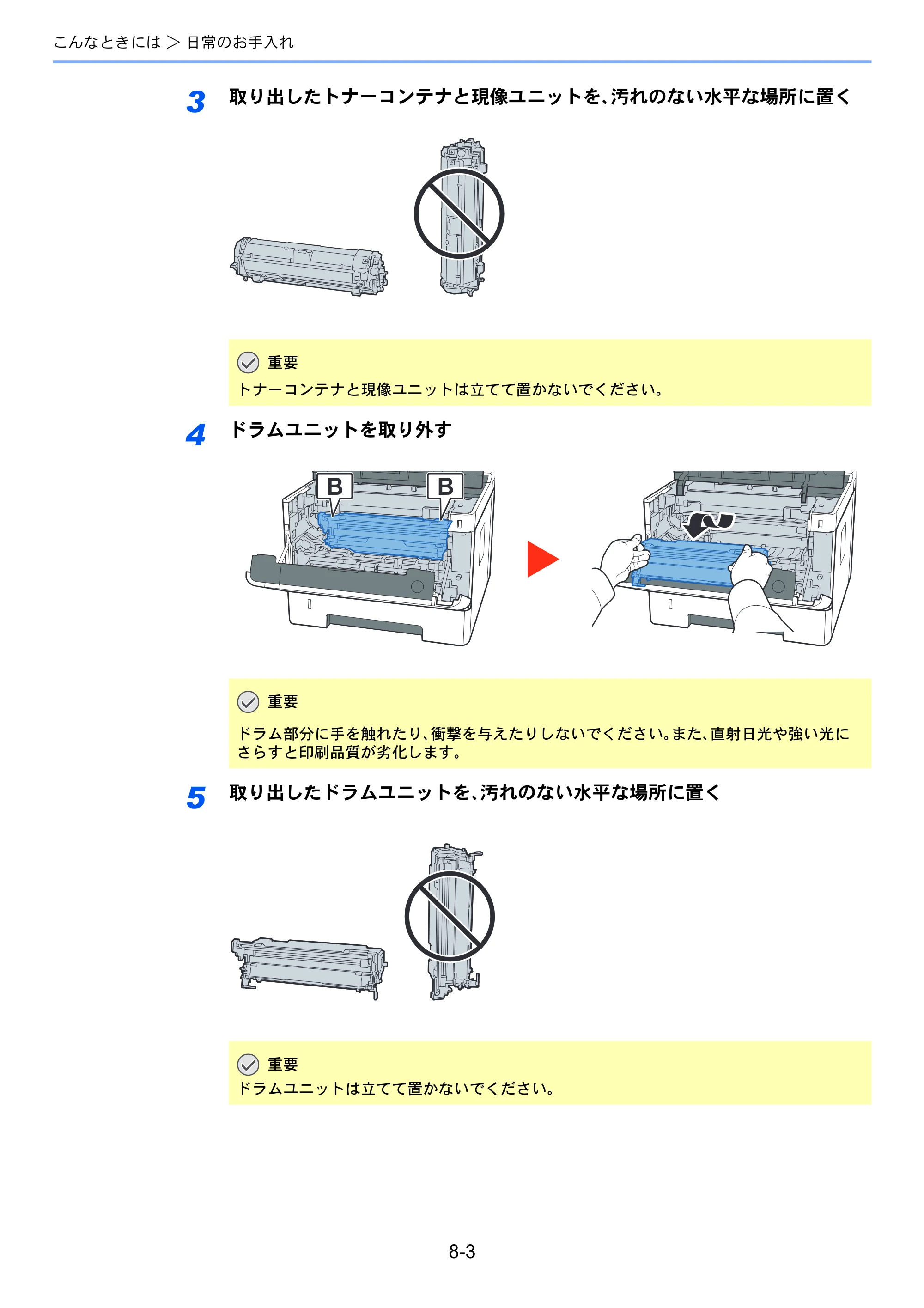 こんなときには > 日常のお手入れ

3 取り出したトナーコンテナと現像ユニットを、汚れのない水平な場所に置く

重要
トナーコンテナと現像ユニットは立てて置かないでください。

4 ドラムユニットを取り外す

B B

重要
ドラム部分に手を触れたり、衝撃を与えたりしないでください。また、直射日光や強い光にさらすと印刷品質が劣化します。

5 取り出したドラムユニットを、汚れのない水平な場所に置く

重要
ドラムユニットは立てて置かないでください。

8-3