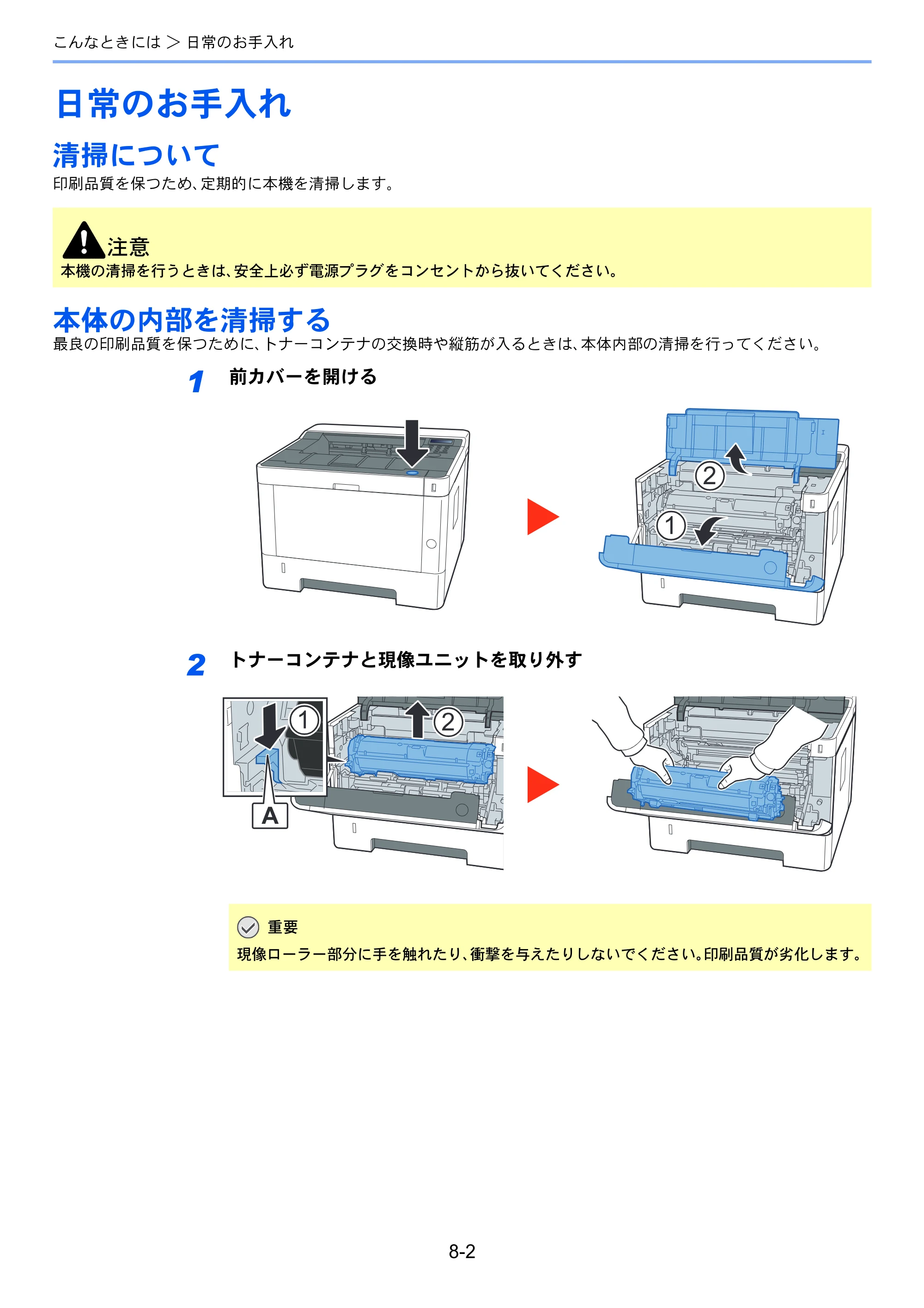 こんなときには > 日常のお手入れ

日常のお手入れ

清掃について

印刷品質を保つため、定期的に本機を清掃します。

注意
本機の清掃を行うときは、安全上必ず電源プラグをコンセントから抜いてください。

本体の内部を清掃する

最良の印刷品質を保つために、トナーコンテナの交換時や縦筋が入るときは、本体内部の清掃を行ってください。

1 前カバーを開ける

2
1

2 トナーコンテナと現像ユニットを取り外す

1
2
A

重要
現像ローラー部分に手を触れたり、衝撃を与えたりしないでください。印刷品質が劣化します。

8-2