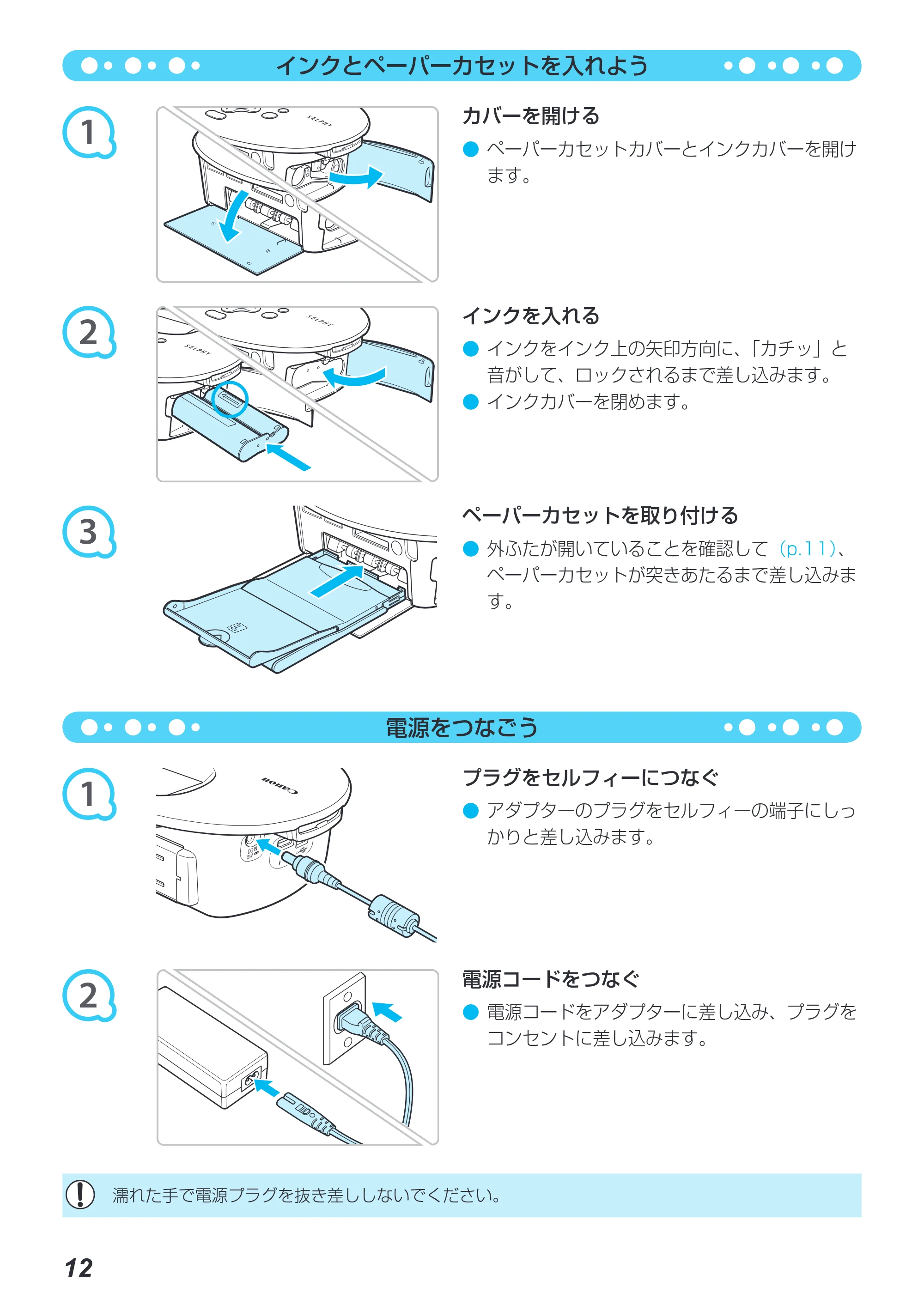 インクとペーパーカセットを入れよう

1

カバーを開ける

• ペーパーカセットカバーとインクカバーを開けます。

2

インクを入れる

• インクをインク上の矢印方向に、「カチッ」と音がして、ロックされるまで差し込みます。
• インクカバーを閉めます。

3

ペーパーカセットを取り付ける

• 外ふたが開いていることを確認して(p.11)、ペーパーカセットが突きあたるまで差し込みます。

電源をつなごう

1

プラグをセルフィーにつなぐ

• アダプターのプラグをセルフィーの端子にしっかりと差し込みます。

2

電源コードをつなぐ

• 電源コードをアダプターに差し込み、プラグをコンセントに差し込みます。

濡れた手で電源プラグを抜き差ししないでください。

12