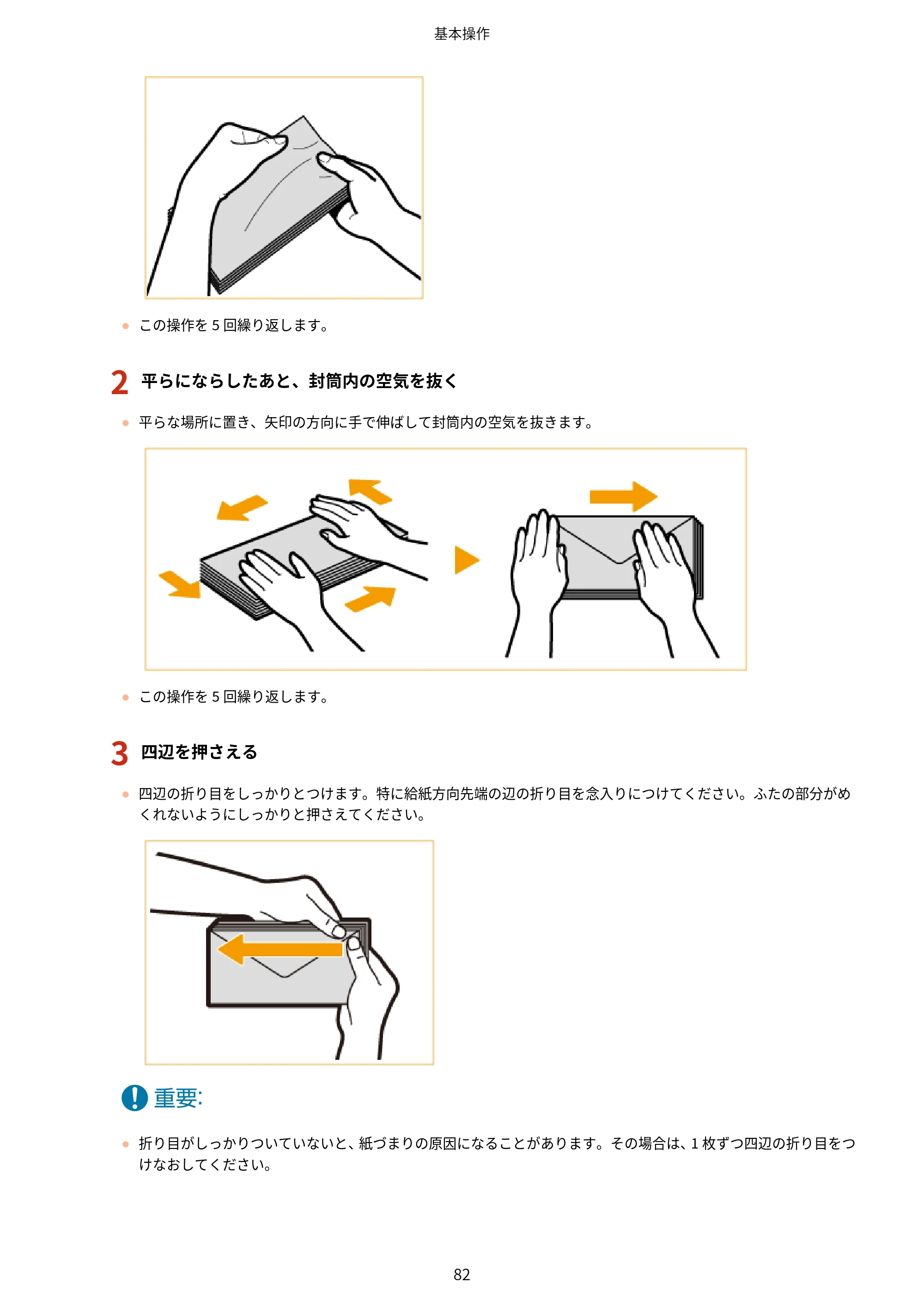 基本操作

• この操作を5回繰り返します。

2 平らにならしたあと、封筒内の空気を抜く

• 平らな場所に置き、矢印の方向に手で伸ばして封筒内の空気を抜きます。

• この操作を5回繰り返します。

3 四辺を押さえる

• 四辺の折り目をしっかりとつけます。特に給紙方向先端の辺の折り目を念入りにつけてください。ふたの部分がめくれないようにしっかりと押さえてください。

重要:

• 折り目がしっかりついていないと、紙づまりの原因になることがあります。その場合は、1枚ずつ四辺の折り目をつけなおしてください。

82