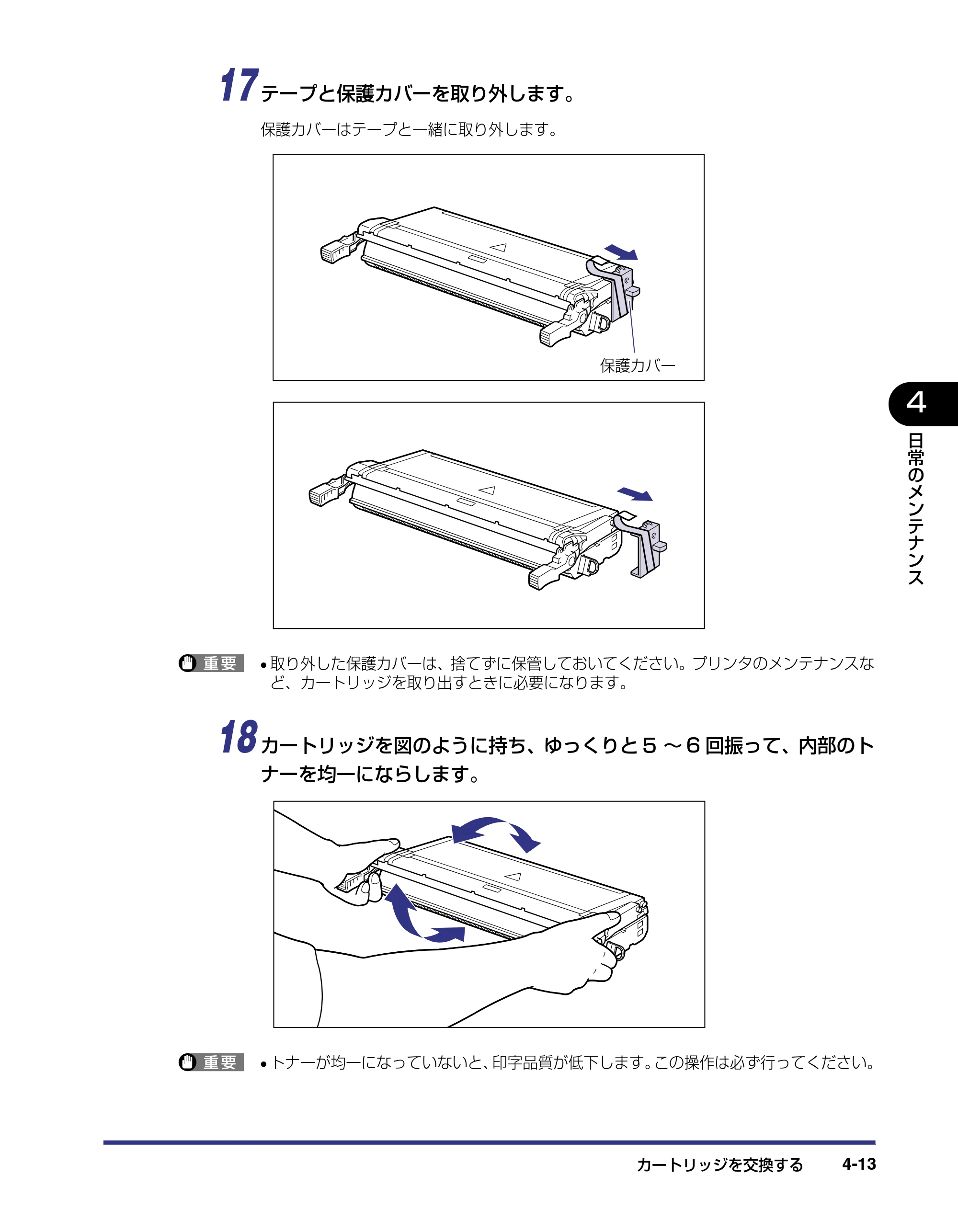 17 テープと保護カバーを取り外します。

保護カバーはテープと一緒に取り外します。

保護カバー

重要

• 取り外した保護カバーは、捨てずに保管しておいてください。プリンタのメンテナンスなど、カートリッジを取り出すときに必要になります。

18 カートリッジを図のように持ち、ゆっくりと5～6回振って、内部のトナーを均一にならします。

重要

• トナーが均一になっていないと、印字品質が低下します。この操作は必ず行ってください。

4

日常のメンテナンス

カートリッジを交換する 4-13