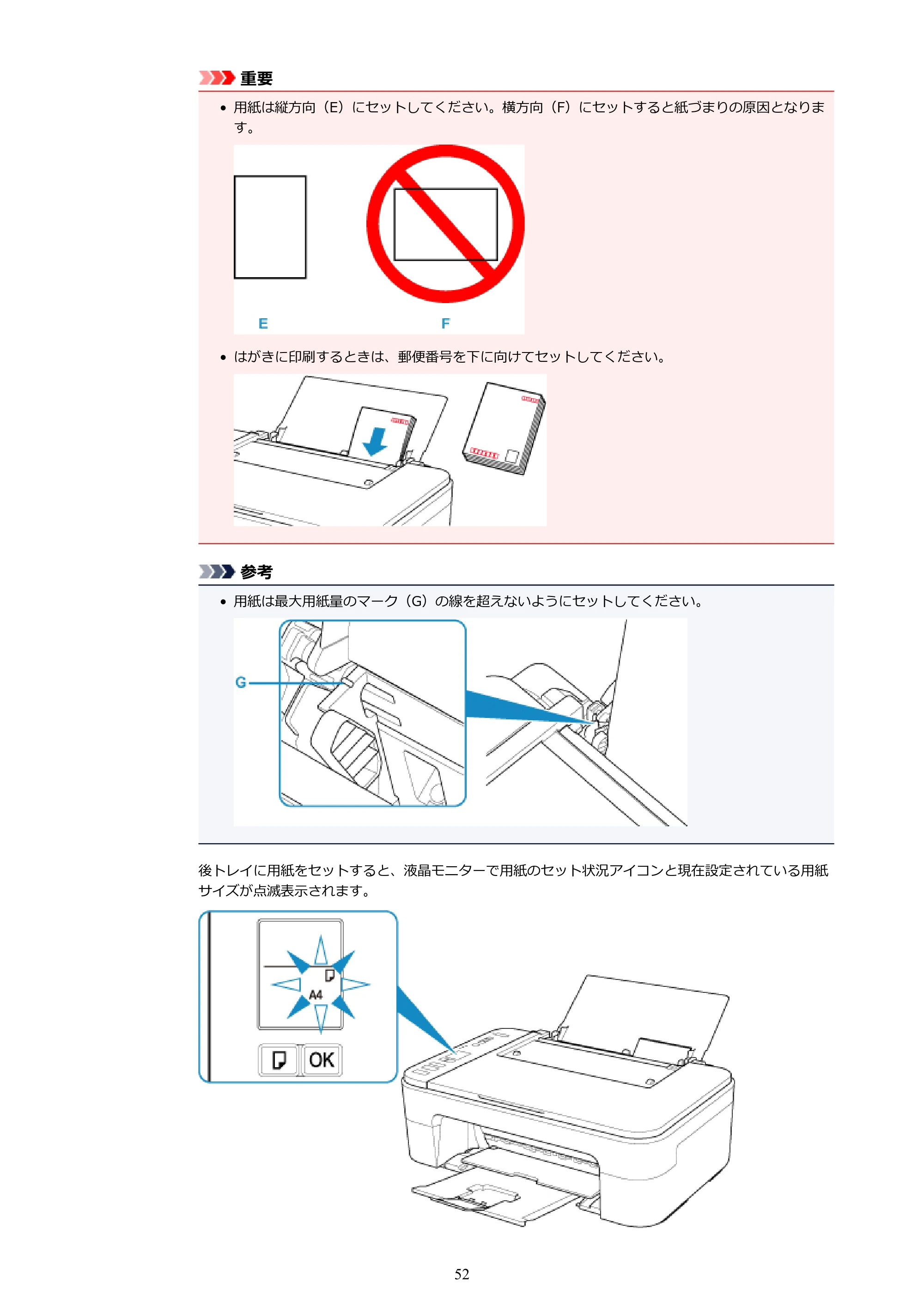 重要

• 用紙は縦方向（E）にセットしてください。横方向（F）にセットすると紙づまりの原因となります。

E

F

• はがきに印刷するときは、郵便番号を下に向けてセットしてください。

参考

• 用紙は最大用紙量のマーク（G）の線を超えないようにセットしてください。

G

後トレイに用紙をセットすると、液晶モニターで用紙のセット状況アイコンと現在設定されている用紙サイズが点滅表示されます。

A4

OK

52