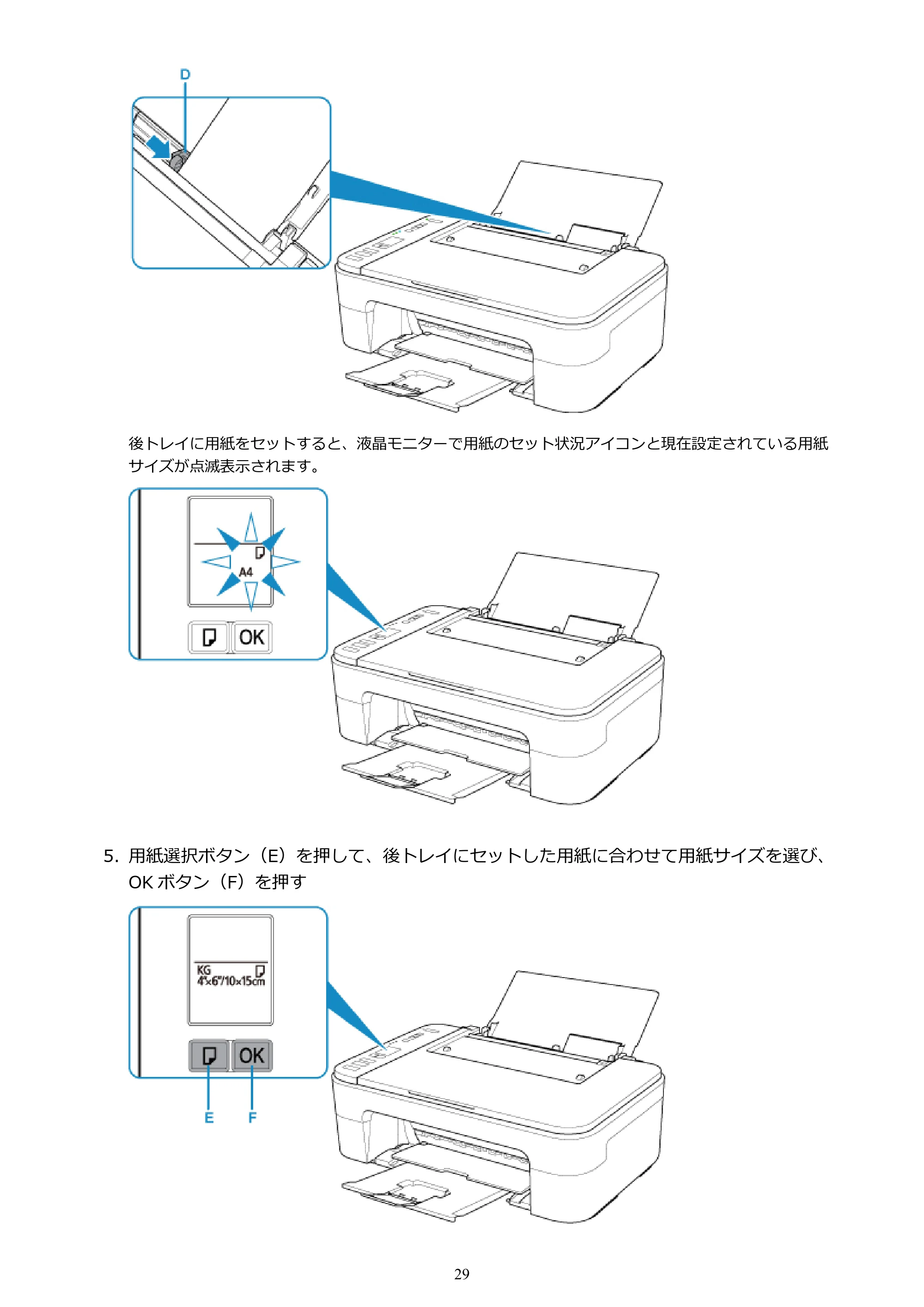 D

後トレイに用紙をセットすると、液晶モニターで用紙のセット状況アイコンと現在設定されている用紙サイズが点滅表示されます。

A4

OK

5. 用紙選択ボタン（E）を押して、後トレイにセットした用紙に合わせて用紙サイズを選び、OKボタン（F）を押す

KG
4"x6"/10x15cm

OK

E

F

29