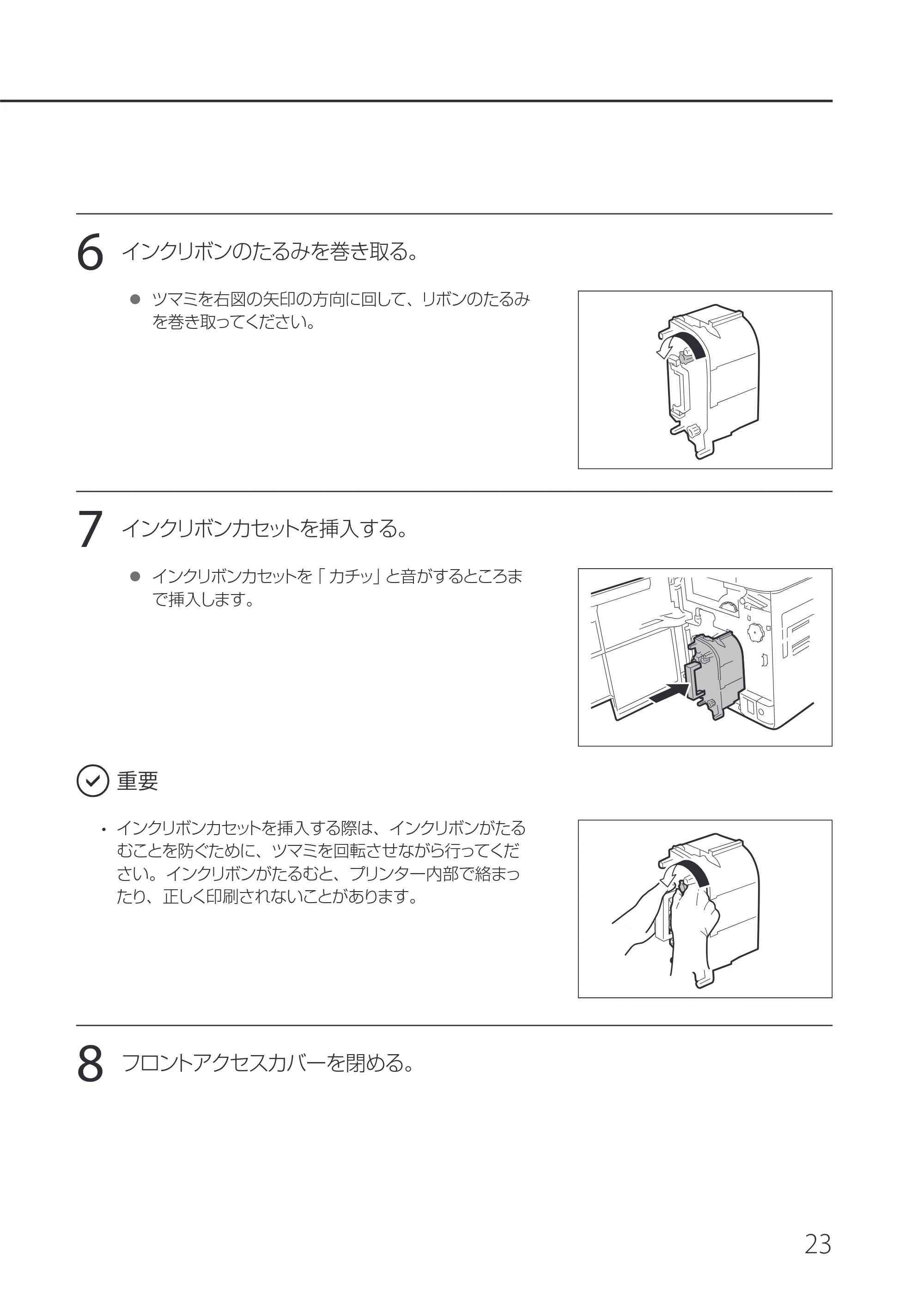 6 インクリボンのたるみを巻き取る。

• ツマミを右図の矢印の方向に回して、リボンのたるみを巻き取ってください。

7 インクリボンカセットを挿入する。

• インクリボンカセットを「カチッ」と音がするところまで挿入します。

重要

• インクリボンカセットを挿入する際は、インクリボンがたるむことを防ぐために、ツマミを回転させながら行ってください。インクリボンがたるむと、プリンター内部で絡まったり、正しく印刷されないことがあります。

8 フロントアクセスカバーを閉める。

23