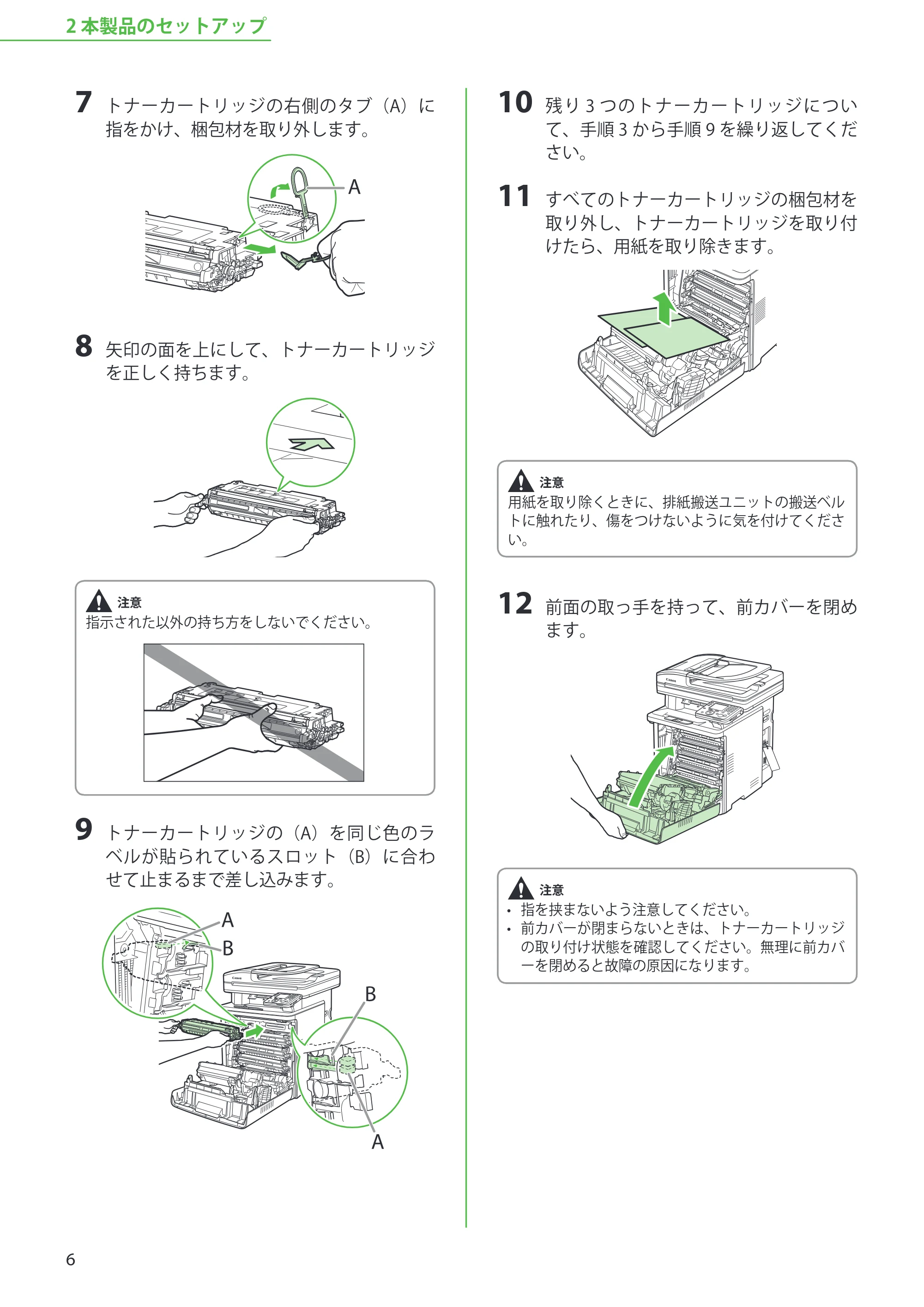 2本製品のセットアップ

7 トナーカートリッジの右側のタブ（A）に指をかけ、梱包材を取り外します。

A

8 矢印の面を上にして、トナーカートリッジを正しく持ちます。

注意
指示された以外の持ち方をしないでください。

9 トナーカートリッジの（A）を同じ色のラベルが貼られているスロット（B）に合わせて止まるまで差し込みます。

A
B
B
A

10 残り3つのトナーカートリッジについて、手順3から手順9を繰り返してください。

11 すべてのトナーカートリッジの梱包材を取り外し、トナーカートリッジを取り付けたら、用紙を取り除きます。

注意
用紙を取り除くときに、排紙搬送ユニットの搬送ベルトに触れたり、傷をつけないように気を付けてください。

12 前面の取っ手を持って、前カバーを閉めます。

注意
• 指を挟まないよう注意してください。
• 前カバーが閉まらないときは、トナーカートリッジの取り付け状態を確認してください。無理に前カバーを閉めると故障の原因になります。

6