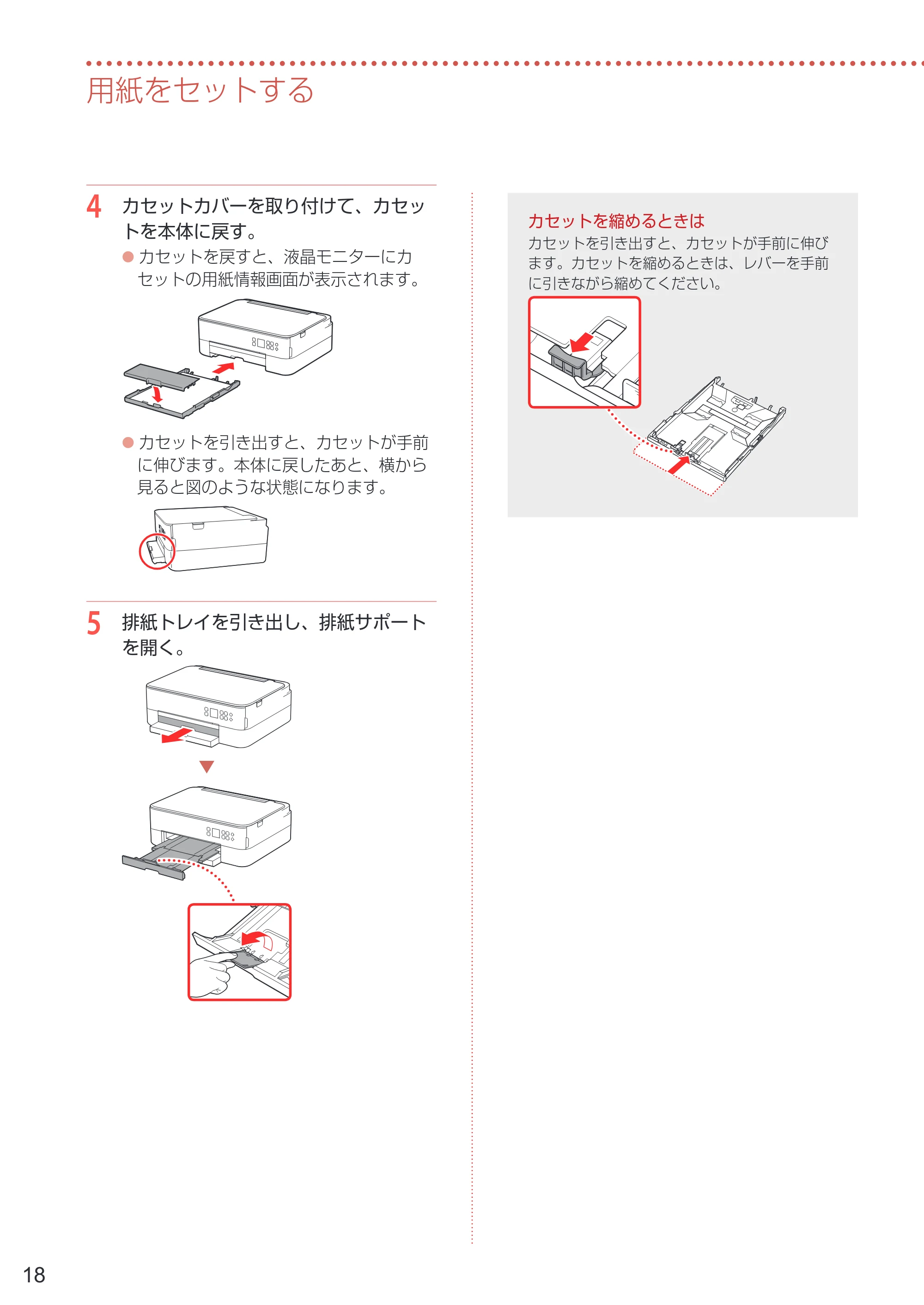 用紙をセットする

4 カセットカバーを取り付けて、カセットを本体に戻す。

• カセットを戻すと、液晶モニターにカセットの用紙情報画面が表示されます。

• カセットを引き出すと、カセットが手前に伸びます。本体に戻したあと、横から見ると図のような状態になります。

5 排紙トレイを引き出し、排紙サポートを開く。

カセットを縮めるときは
カセットを引き出すと、カセットが手前に伸びます。カセットを縮めるときは、レバーを手前に引きながら縮めてください。

18