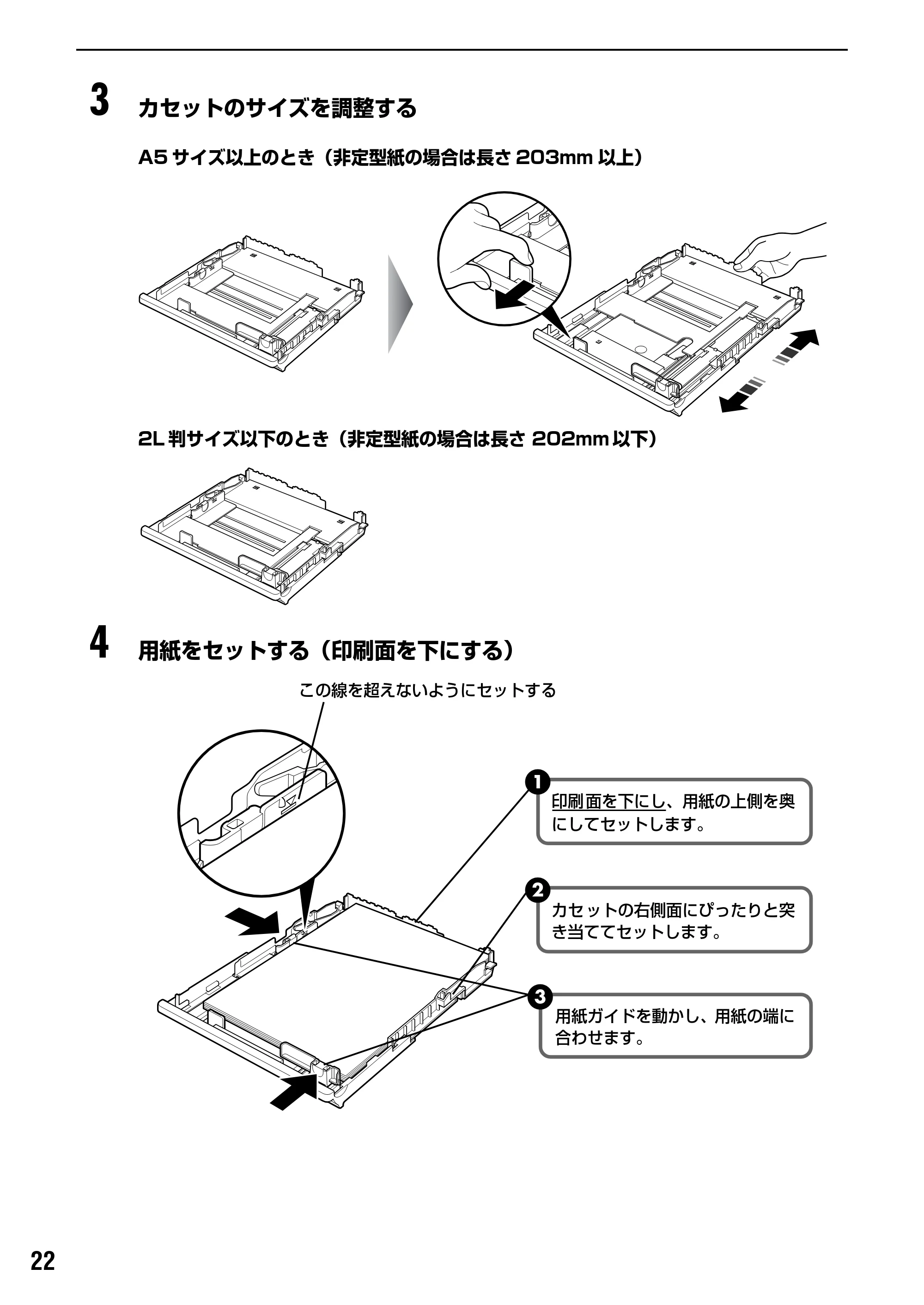 3 カセットのサイズを調整する

A5サイズ以上のとき（非定型紙の場合は長さ203mm以上）

2L判サイズ以下のとき（非定型紙の場合は長さ202mm以下）

4 用紙をセットする（印刷面を下にする）

この線を超えないようにセットする

1 印刷面を下にし、用紙の上側を奥にしてセットします。

2 カセットの右側面にぴったりと突き当ててセットします。

3 用紙ガイドを動かし、用紙の端に合わせます。

22