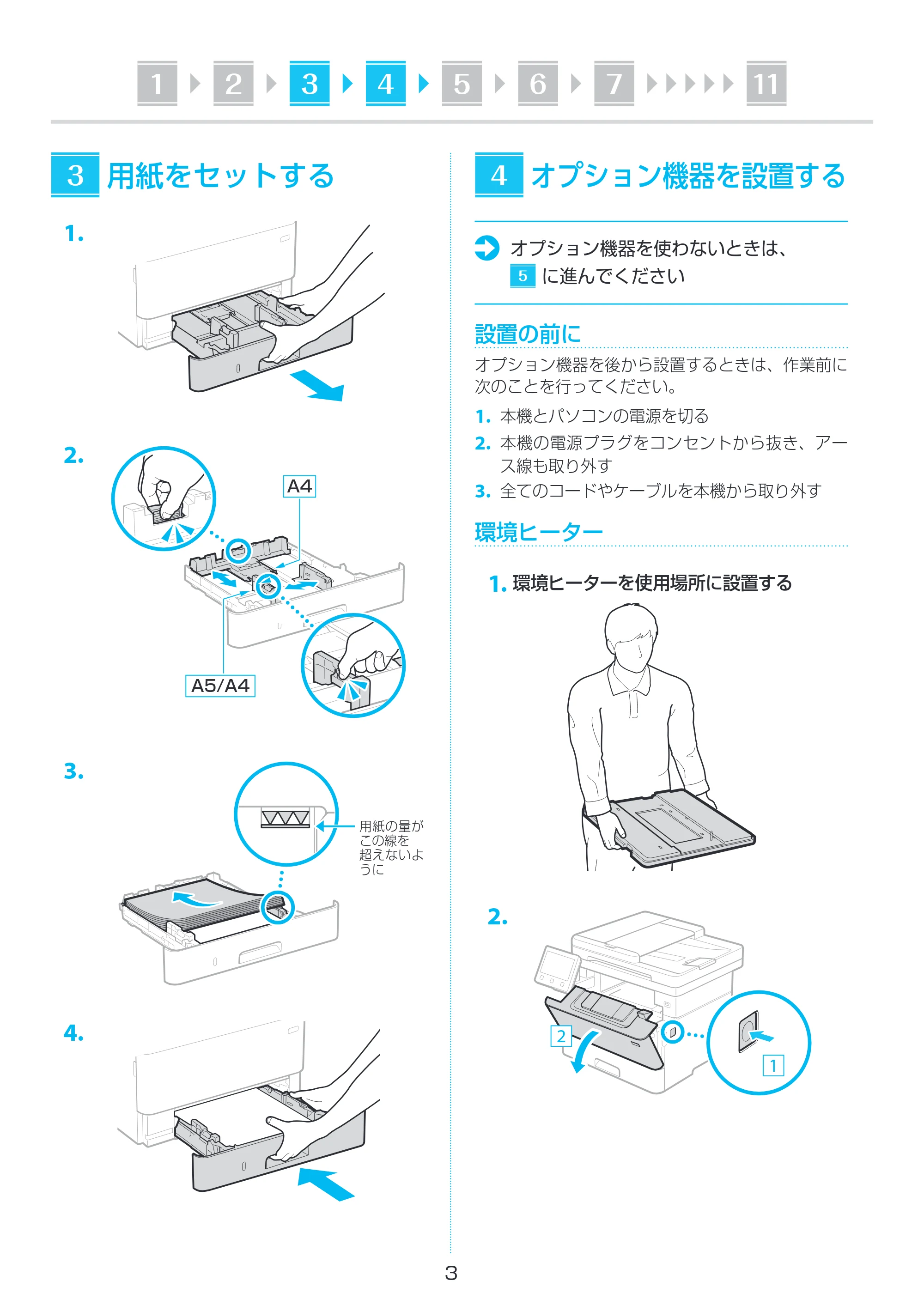 1 2 3 4 5 6 7 11

3 用紙をセットする

1.

2.

A4

A5/A4

3.

用紙の量がこの線を超えないように

4.

4 オプション機器を設置する

オプション機器を使わないときは、5 に進んでください

設置の前に

オプション機器を後から設置するときは、作業前に次のことを行ってください。

1. 本機とパソコンの電源を切る
2. 本機の電源プラグをコンセントから抜き、アース線も取り外す
3. 全てのコードやケーブルを本機から取り外す

環境ヒーター

1. 環境ヒーターを使用場所に設置する

2.

2

1

3