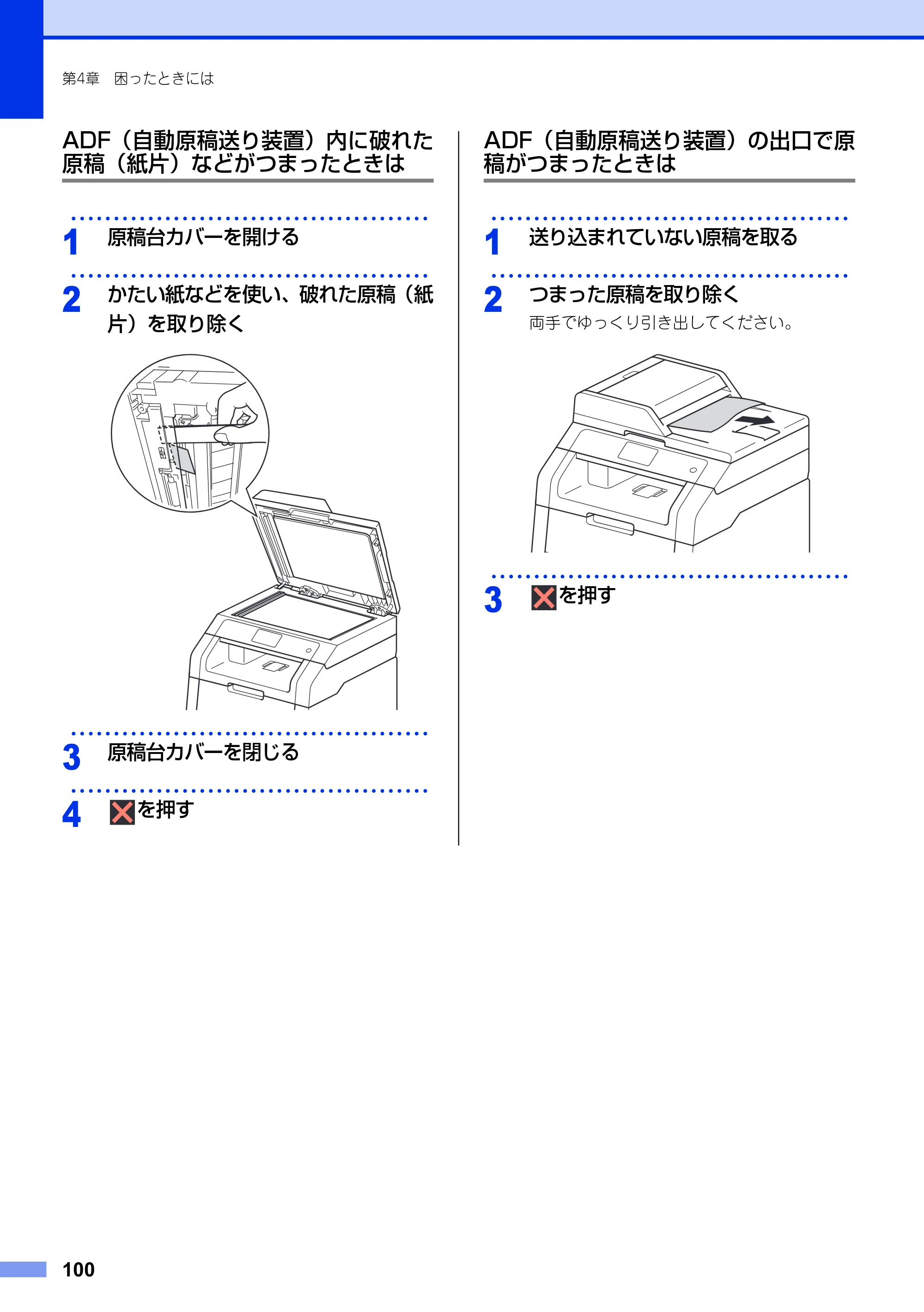 第4章 困ったときには

ADF（自動原稿送り装置）内に破れた原稿（紙片）などがつまったときは

1 原稿台カバーを開ける

2 かたい紙などを使い、破れた原稿（紙片）を取り除く

3 原稿台カバーを閉じる

4 を押す

ADF（自動原稿送り装置）の出口で原稿がつまったときは

1 送り込まれていない原稿を取る

2 つまった原稿を取り除く

両手でゆっくり引き出してください。

3 を押す

100