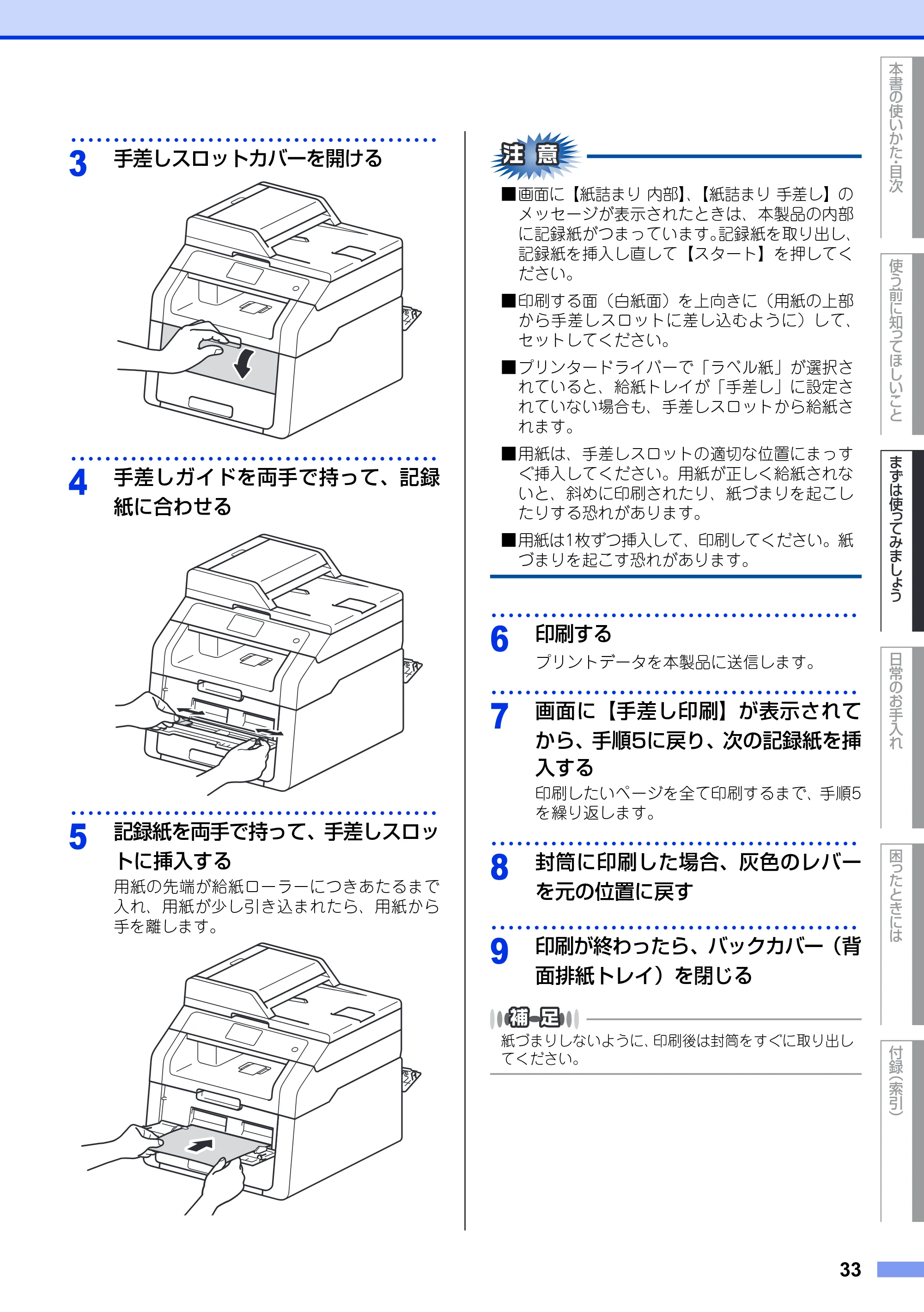 3 手差しスロットカバーを開ける

4 手差しガイドを両手で持って、記録紙に合わせる

5 記録紙を両手で持って、手差しスロットに挿入する

用紙の先端が給紙ローラーにつきあたるまで入れ、用紙が少し引き込まれたら、用紙から手を離します。

注意

■画面に【紙詰まり 内部】、【紙詰まり 手差し】のメッセージが表示されたときは、本製品の内部に記録紙がつまっています。記録紙を取り出し、記録紙を挿入し直して【スタート】を押してください。

■印刷する面（白紙面）を上向きに（用紙の上部から手差しスロットに差し込むように）して、セットしてください。

■プリンタードライバーで「ラベル紙」が選択されていると、給紙トレイが「手差し」に設定されていない場合も、手差しスロットから給紙されます。

■用紙は、手差しスロットの適切な位置にまっすぐ挿入してください。用紙が正しく給紙されないと、斜めに印刷されたり、紙づまりを起こしたりする恐れがあります。

■用紙は1枚ずつ挿入して、印刷してください。紙づまりを起こす恐れがあります。

6 印刷する

プリントデータを本製品に送信します。

7 画面に【手差し印刷】が表示されてから、手順5に戻り、次の記録紙を挿入する

印刷したいページを全て印刷するまで、手順5を繰り返します。

8 封筒に印刷した場合、灰色のレバーを元の位置に戻す

9 印刷が終わったら、バックカバー（背面排紙トレイ）を閉じる

補足

紙づまりしないように、印刷後は封筒をすぐに取り出してください。

本書の使いかた・目次

使う前に知ってほしいこと

まずは使ってみましょう

日常のお手入れ

困ったときには

付録（索引）

33