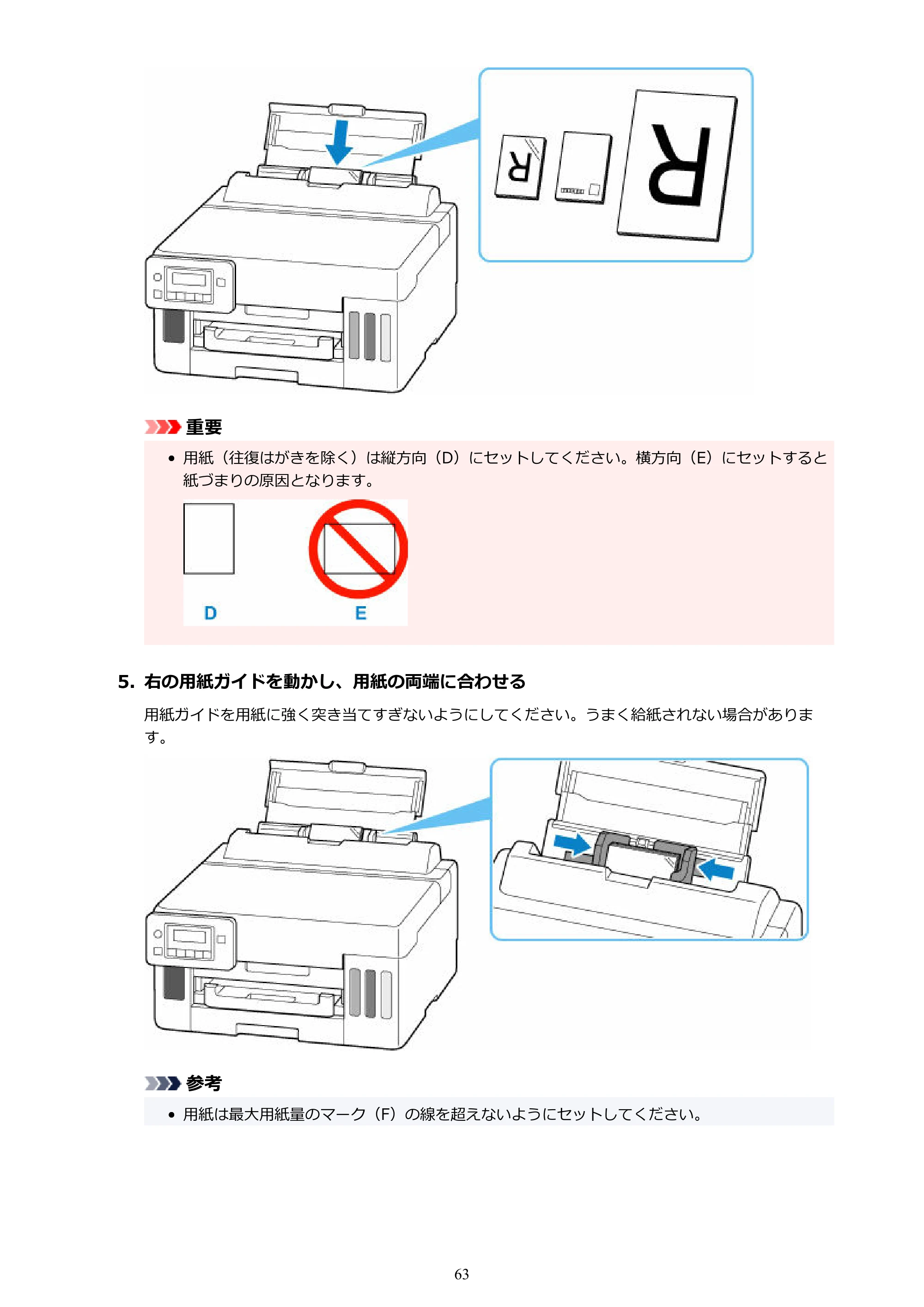 R

R

重要

• 用紙（往復はがきを除く）は縦方向（D）にセットしてください。横方向（E）にセットすると紙づまりの原因となります。

D

E

5. 右の用紙ガイドを動かし、用紙の両端に合わせる

用紙ガイドを用紙に強く突き当てすぎないようにしてください。うまく給紙されない場合があります。

参考

• 用紙は最大用紙量のマーク（F）の線を超えないようにセットしてください。

63