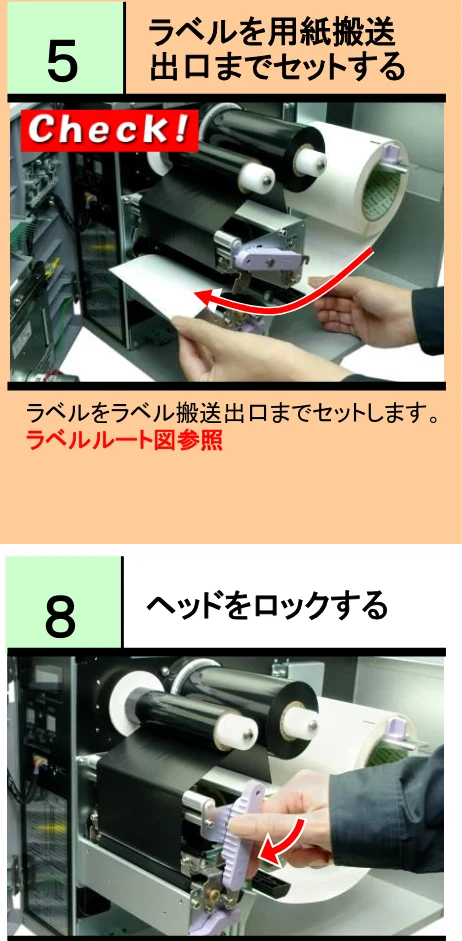 5

ラベルを用紙搬送出口までセットする

Check!

ラベルをラベル搬送出口までセットします。
ラベルルート図参照

8

ヘッドをロックする