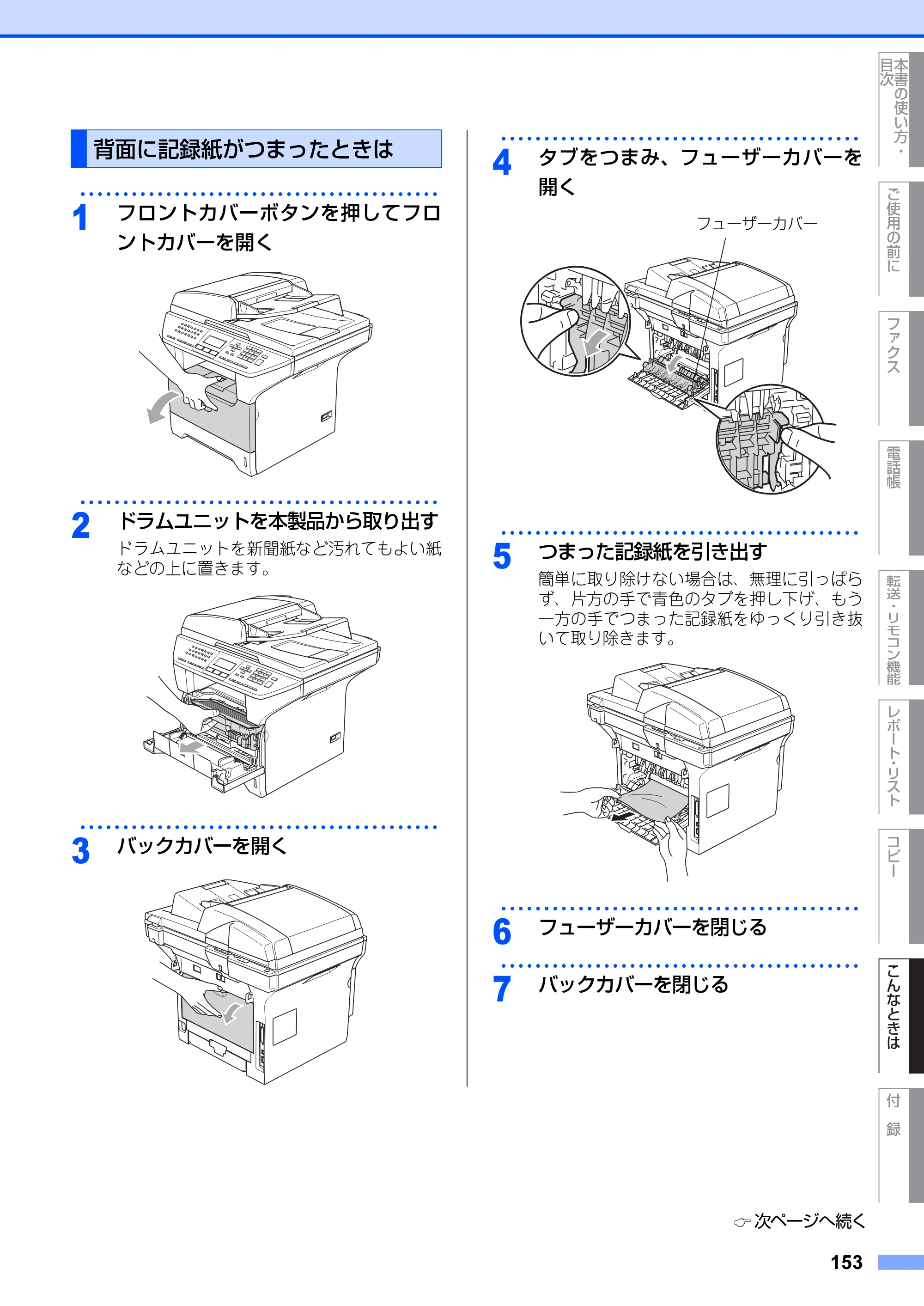 背面に記録紙がつまったときは

1 フロントカバーボタンを押してフロントカバーを開く

2 ドラムユニットを本製品から取り出す

ドラムユニットを新聞紙など汚れてもよい紙などの上に置きます。

3 バックカバーを開く

4 タブをつまみ、フューザーカバーを開く

フューザーカバー

5 つまった記録紙を引き出す

簡単に取り除けない場合は、無理に引っぱらず、片方の手で青色のタブを押し下げ、もう一方の手でつまった記録紙をゆっくり引き抜いて取り除きます。

6 フューザーカバーを閉じる

7 バックカバーを閉じる

本書の使い方・目次

ご使用の前に

ファクス

電話帳

転送・リモコン機能

レポート・リスト

コピー

こんなときは

付録

☞次ページへ続く

153