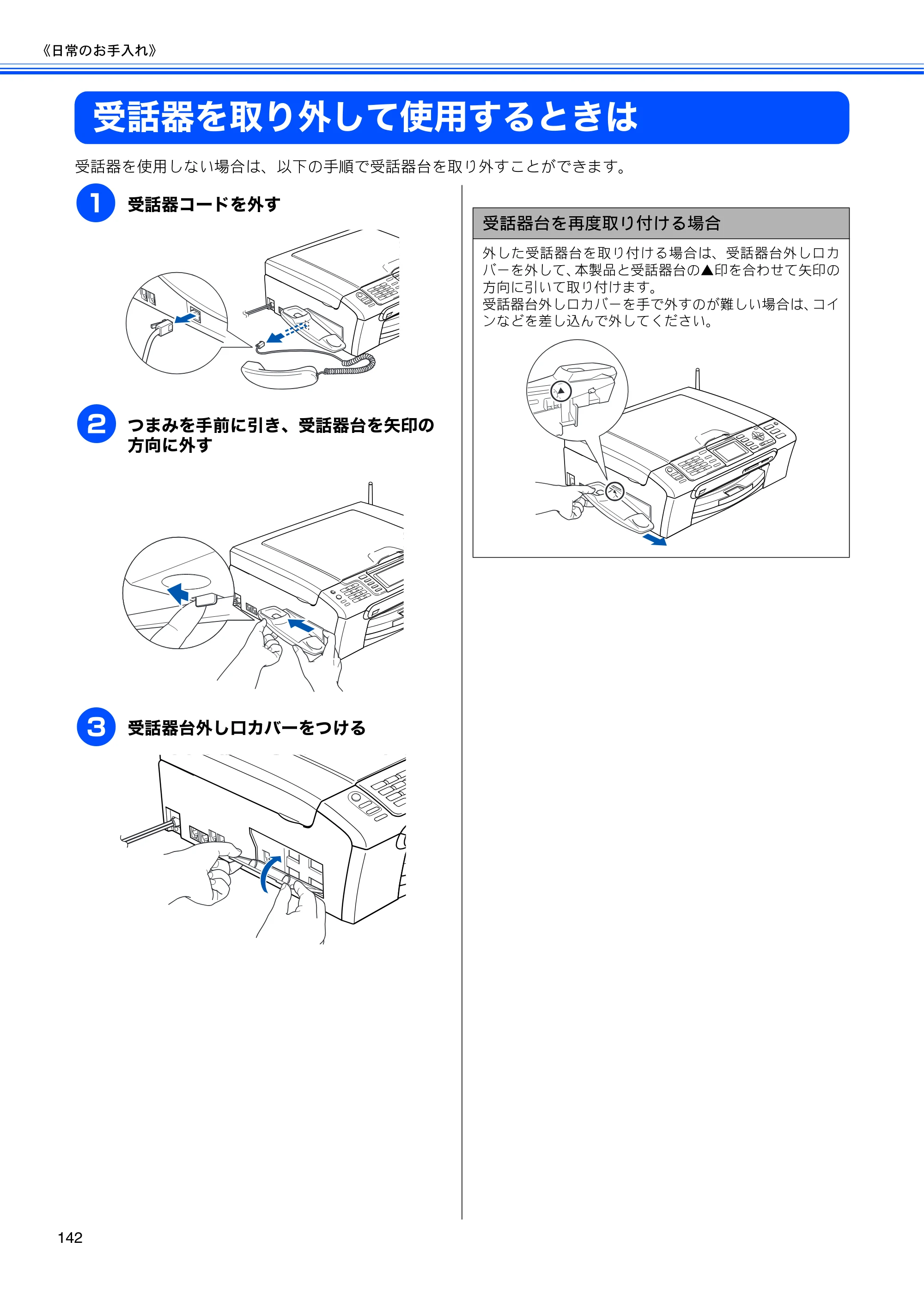 《日常のお手入れ》

受話器を取り外して使用するときは

受話器を使用しない場合は、以下の手順で受話器台を取り外すことができます。

1 受話器コードを外す

2 つまみを手前に引き、受話器台を矢印の方向に外す

3 受話器台外し口カバーをつける

受話器台を再度取り付ける場合

外した受話器台を取り付ける場合は、受話器台外し口カバーを外して、本製品と受話器台の▲印を合わせて矢印の方向に引いて取り付けます。
受話器台外し口カバーを手で外すのが難しい場合は、コインなどを差し込んで外してください。

142