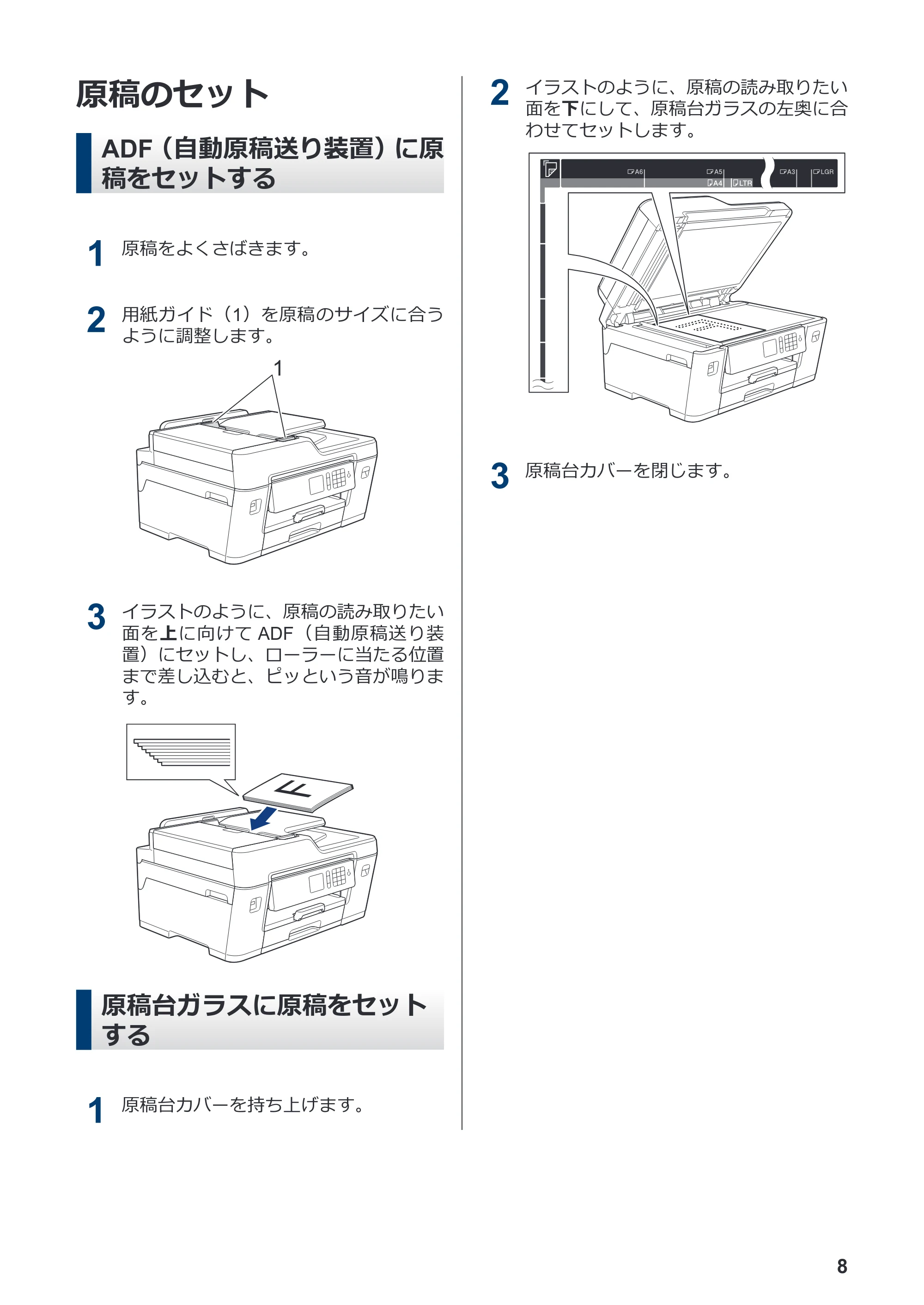 原稿のセット

ADF（自動原稿送り装置）に原稿をセットする

1 原稿をよくさばきます。

2 用紙ガイド（1）を原稿のサイズに合うように調整します。

1

3 イラストのように、原稿の読み取りたい面を上に向けてADF（自動原稿送り装置）にセットし、ローラーに当たる位置まで差し込むと、ピッという音が鳴ります。

原稿台ガラスに原稿をセットする

1 原稿台カバーを持ち上げます。

2 イラストのように、原稿の読み取りたい面を下にして、原稿台ガラスの左奥に合わせてセットします。

A6 A5 A4 LTR A3 LGR

3 原稿台カバーを閉じます。

8