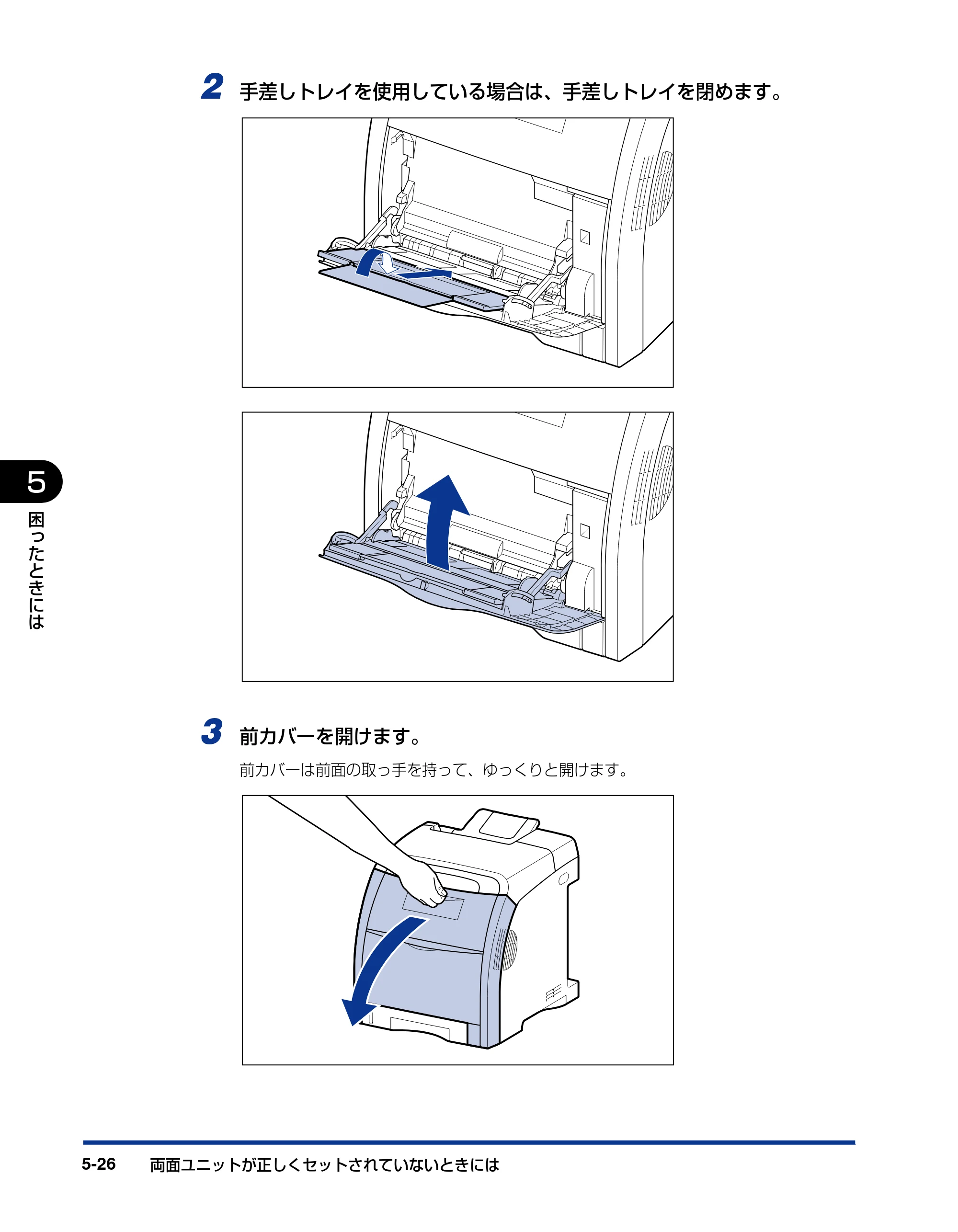 2 手差しトレイを使用している場合は、手差しトレイを閉めます。

5
困ったときには

3 前カバーを開けます。

前カバーは前面の取っ手を持って、ゆっくりと開けます。

5-26 両面ユニットが正しくセットされていないときには