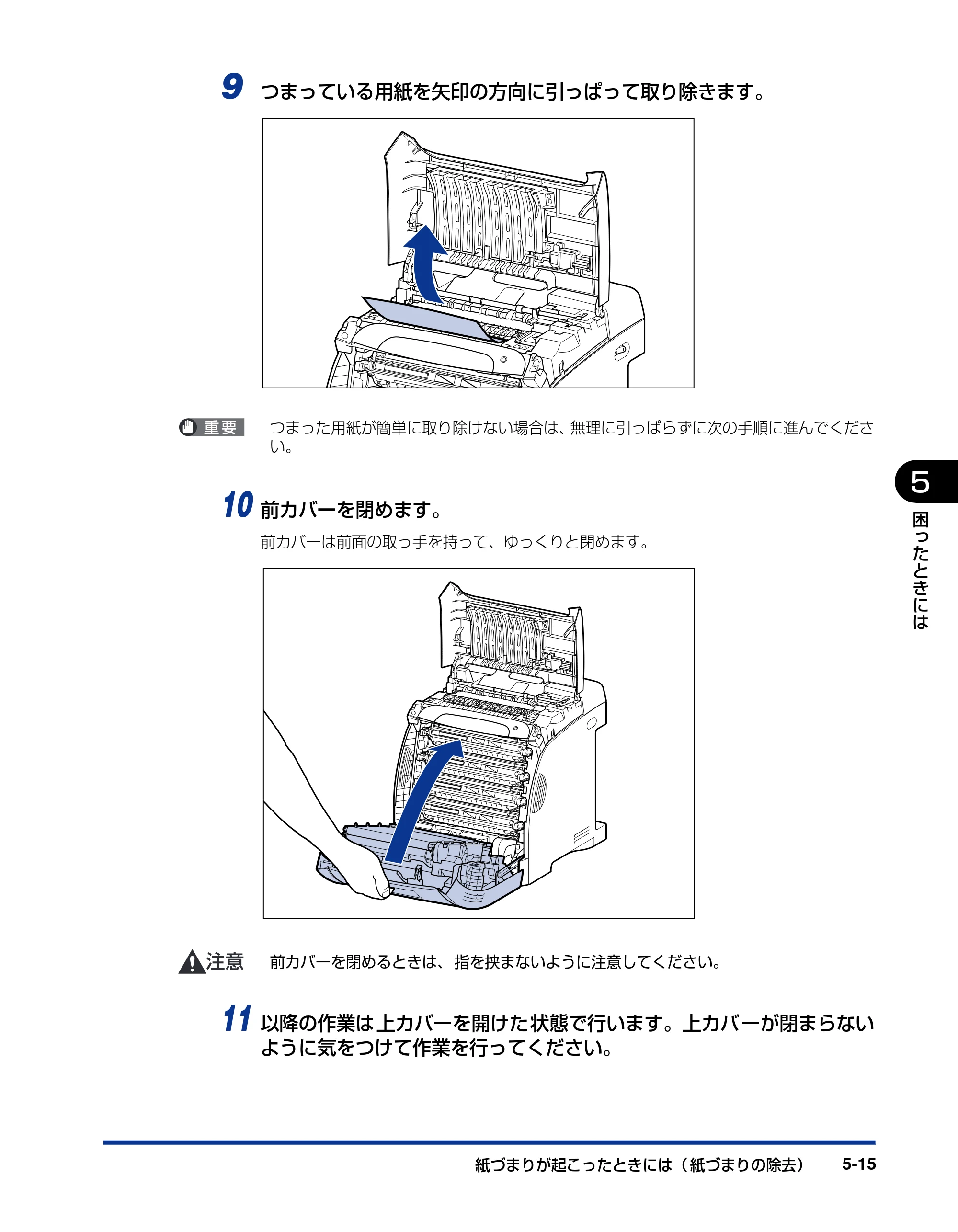 9 つまっている用紙を矢印の方向に引っぱって取り除きます。

重要 つまった用紙が簡単に取り除けない場合は、無理に引っぱらずに次の手順に進んでください。

10 前カバーを閉めます。

前カバーは前面の取っ手を持って、ゆっくりと閉めます。

注意 前カバーを閉めるときは、指を挟まないように注意してください。

11 以降の作業は上カバーを開けた状態で行います。上カバーが閉まらないように気をつけて作業を行ってください。

5
困ったときには

紙づまりが起こったときには（紙づまりの除去） 5-15