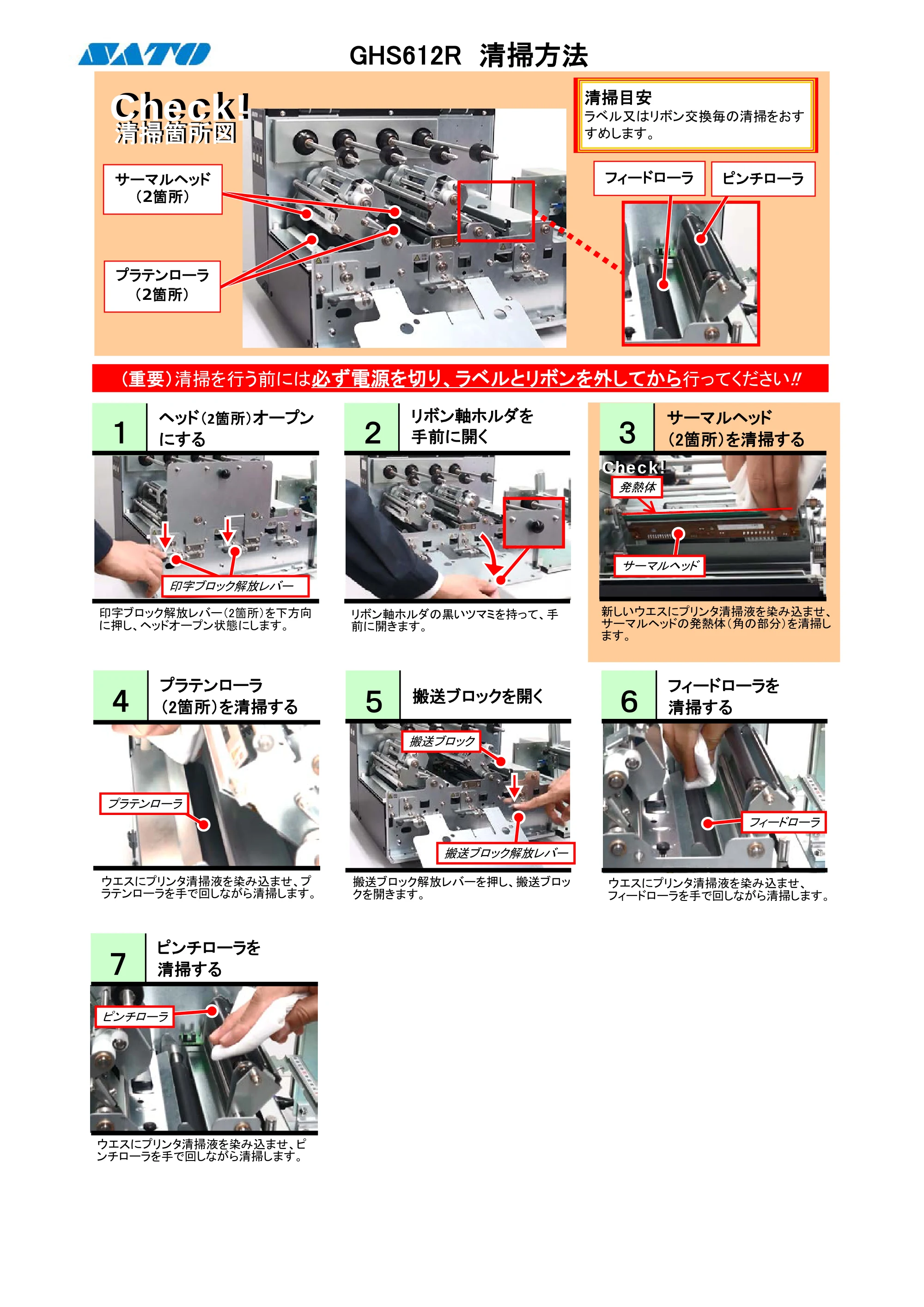 SATO

GHS612R 清掃方法

Check!
清掃箇所図

サーマルヘッド
（2箇所）

プラテンローラ
（2箇所）

清掃目安
ラベル又はリボン交換毎の清掃をおすすめします。

フィードローラ

ピンチローラ

（重要）清掃を行う前には必ず電源を切り、ラベルとリボンを外してから行ってください!!

1
ヘッド（2箇所）オープンにする

印字ブロック解放レバー

印字ブロック解放レバー（2箇所）を下方向に押し、ヘッドオープン状態にします。

2
リボン軸ホルダを手前に開く

リボン軸ホルダの黒いツマミを持って、手前に開きます。

3
サーマルヘッド（2箇所）を清掃する

Check!
発熱体

サーマルヘッド

新しいウエスにプリンタ清掃液を染み込ませ、サーマルヘッドの発熱体（角の部分）を清掃します。

4
プラテンローラ（2箇所）を清掃する

プラテンローラ

ウエスにプリンタ清掃液を染み込ませ、プラテンローラを手で回しながら清掃します。

5
搬送ブロックを開く

搬送ブロック

搬送ブロック解放レバー

搬送ブロック解放レバーを押し、搬送ブロックを開きます。

6
フィードローラを清掃する

フィードローラ

ウエスにプリンタ清掃液を染み込ませ、フィードローラを手で回しながら清掃します。

7
ピンチローラを清掃する

ピンチローラ

ウエスにプリンタ清掃液を染み込ませ、ピンチローラを手で回しながら清掃します。