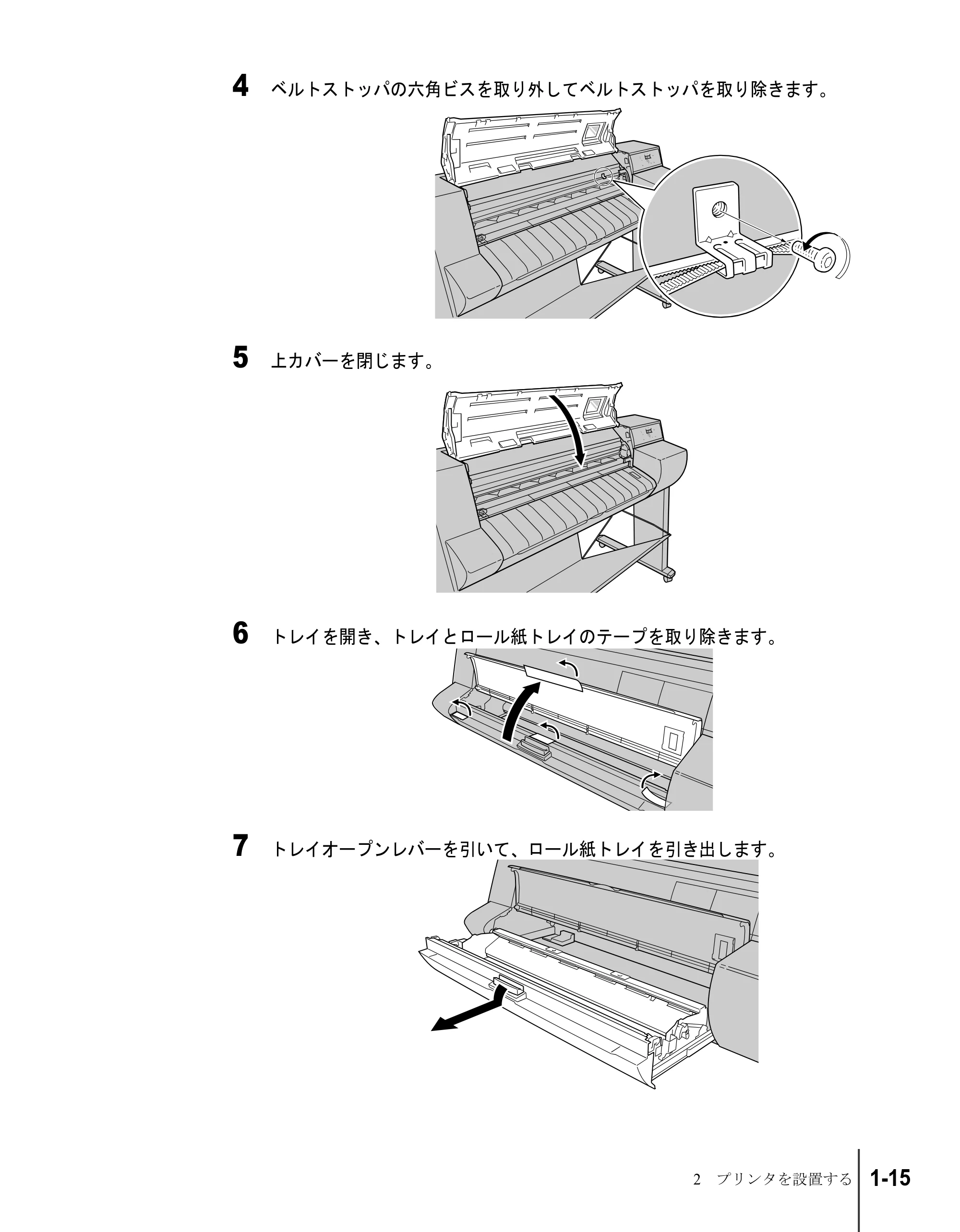 4 ベルトストッパの六角ビスを取り外してベルトストッパを取り除きます。

5 上カバーを閉じます。

6 トレイを開き、トレイとロール紙トレイのテープを取り除きます。

7 トレイオープンレバーを引いて、ロール紙トレイを引き出します。

2 プリンタを設置する 1-15