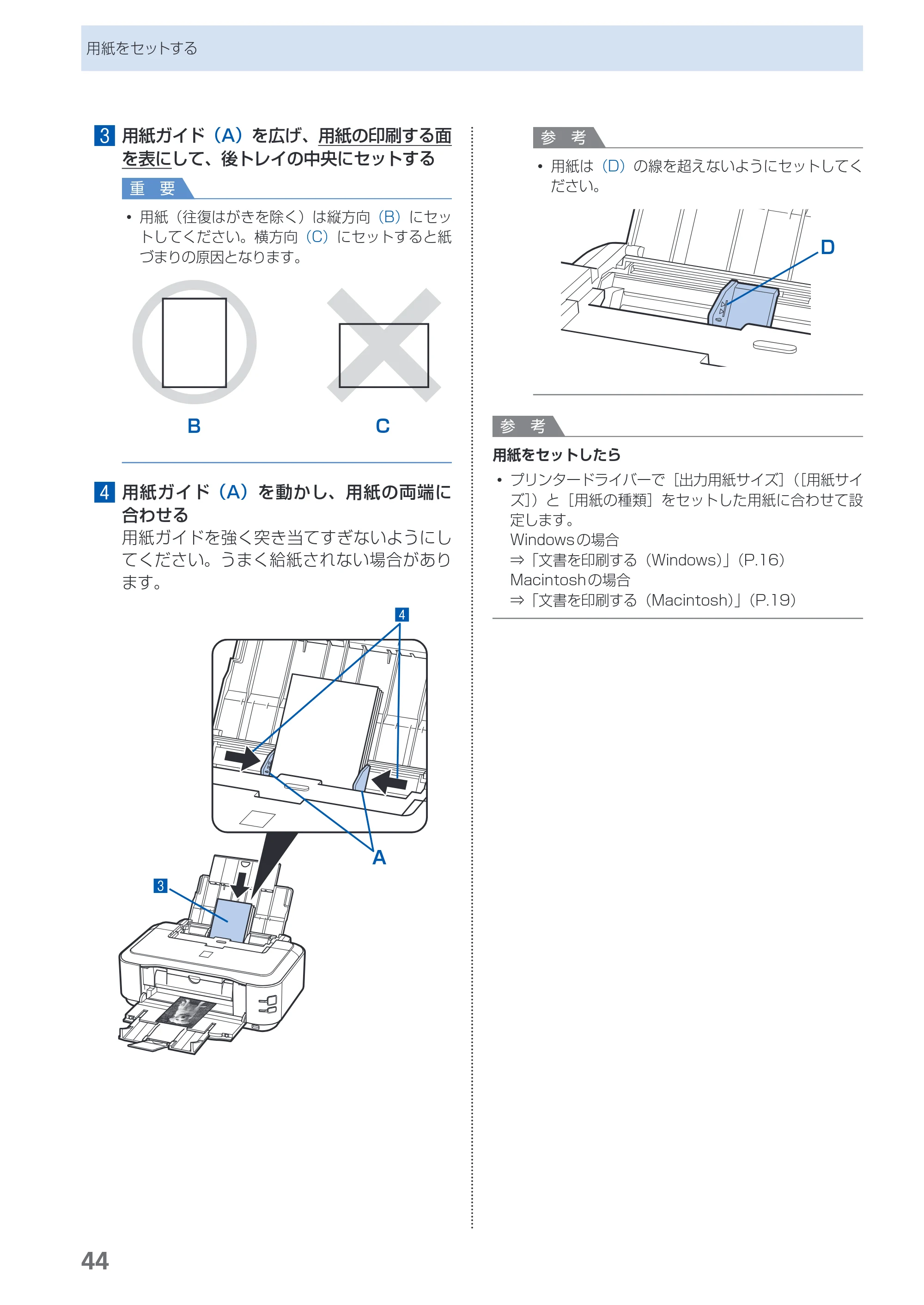 用紙をセットする

3 用紙ガイド（A）を広げ、用紙の印刷する面を表にして、後トレイの中央にセットする

重 要

• 用紙（往復はがきを除く）は縦方向（B）にセットしてください。横方向（C）にセットすると紙づまりの原因となります。

B

C

4 用紙ガイド（A）を動かし、用紙の両端に合わせる

用紙ガイドを強く突き当てすぎないようにしてください。うまく給紙されない場合があります。

4

A

3

参 考

• 用紙は（D）の線を超えないようにセットしてください。

D

参 考

用紙をセットしたら

• プリンタードライバーで［出力用紙サイズ］（［用紙サイズ］）と［用紙の種類］をセットした用紙に合わせて設定します。
Windowsの場合
⇒「文書を印刷する（Windows）」（P.16）
Macintoshの場合
⇒「文書を印刷する（Macintosh）」（P.19）

44