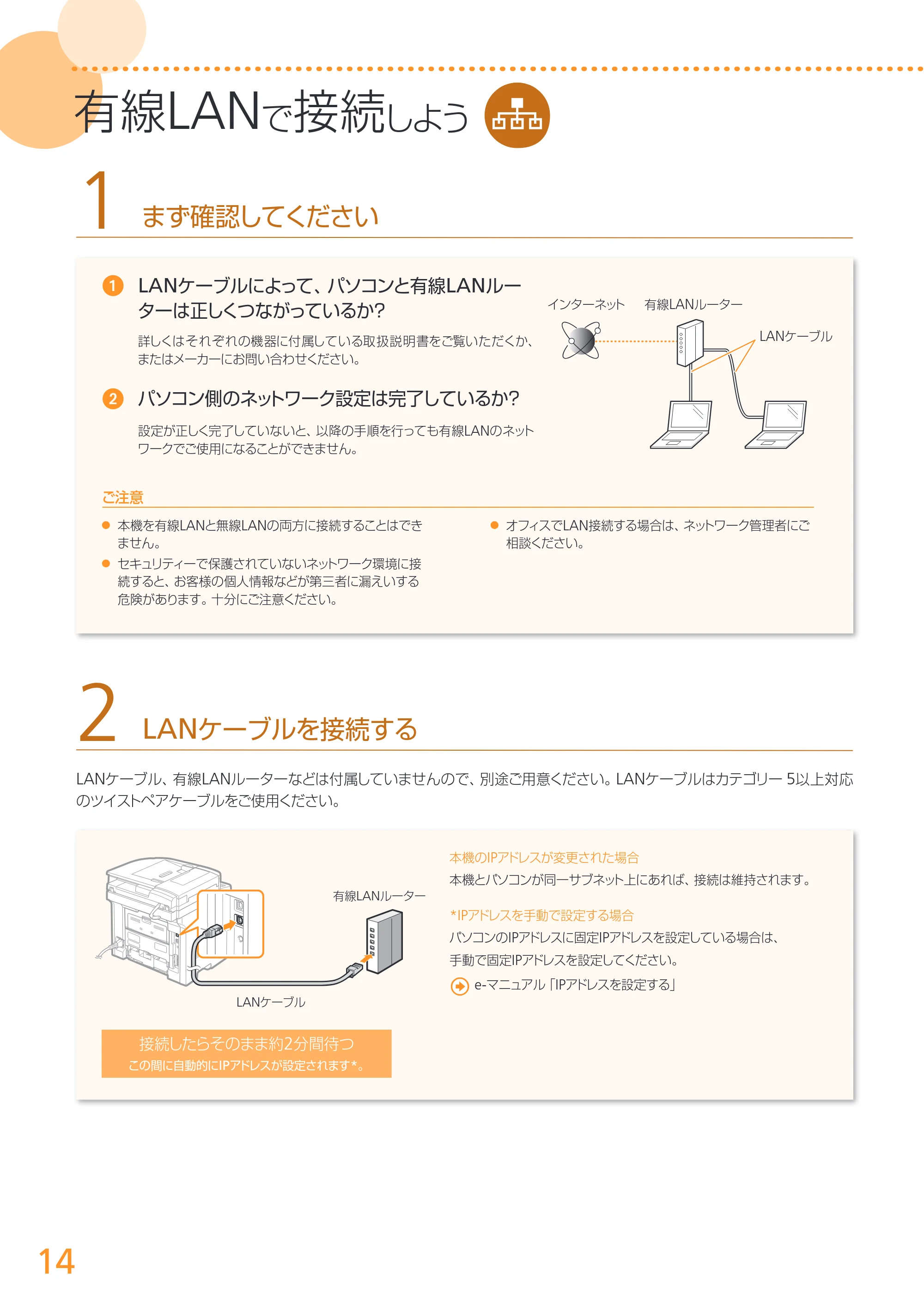 有線LANで接続しよう

1 まず確認してください

1 LANケーブルによって、パソコンと有線LANルーターは正しくつながっているか?

詳しくはそれぞれの機器に付属している取扱説明書をご覧いただくか、またはメーカーにお問い合わせください。

2 パソコン側のネットワーク設定は完了しているか?

設定が正しく完了していないと、以降の手順を行っても有線LANのネットワークでご使用になることができません。

インターネット
有線LANルーター
LANケーブル

ご注意

● 本機を有線LANと無線LANの両方に接続することはできません。

● セキュリティーで保護されていないネットワーク環境に接続すると、お客様の個人情報などが第三者に漏えいする危険があります。十分にご注意ください。

● オフィスでLAN接続する場合は、ネットワーク管理者にご相談ください。

2 LANケーブルを接続する

LANケーブル、有線LANルーターなどは付属していませんので、別途ご用意ください。LANケーブルはカテゴリー 5以上対応のツイストペアケーブルをご使用ください。

有線LANルーター
LANケーブル

接続したらそのまま約2分間待つ
この間に自動的にIPアドレスが設定されます*。

本機のIPアドレスが変更された場合
本機とパソコンが同一サブネット上にあれば、接続は維持されます。

*IPアドレスを手動で設定する場合
パソコンのIPアドレスに固定IPアドレスを設定している場合は、手動で固定IPアドレスを設定してください。

e-マニュアル「IPアドレスを設定する」

14