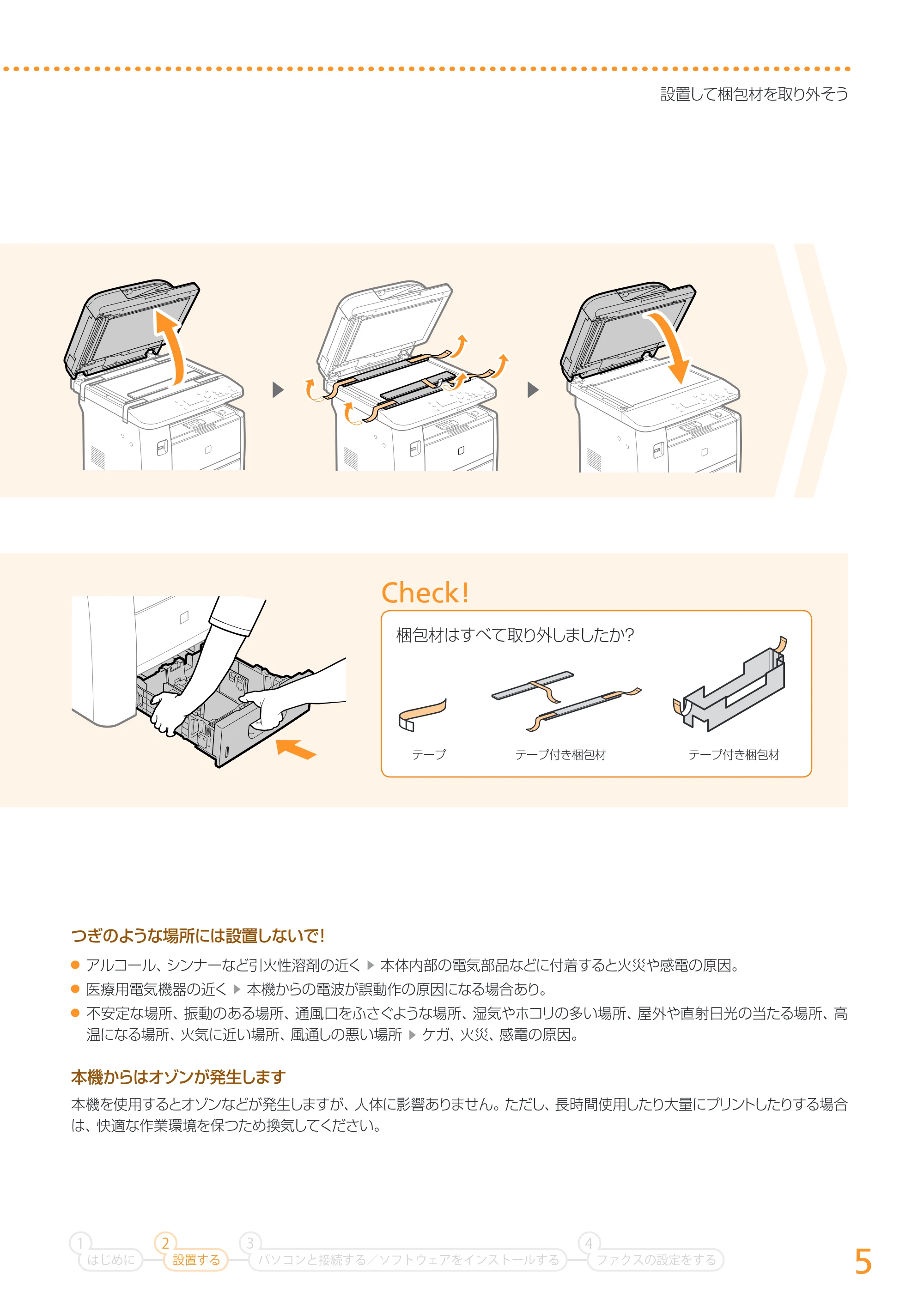 設置して梱包材を取り外そう

Check!

梱包材はすべて取り外しましたか?

テープ

テープ付き梱包材

テープ付き梱包材

つぎのような場所には設置しないで!

● アルコール、シンナーなど引火性溶剤の近く ▶ 本体内部の電気部品などに付着すると火災や感電の原因。

● 医療用電気機器の近く ▶ 本機からの電波が誤動作の原因になる場合あり。

● 不安定な場所、振動のある場所、通風口をふさぐような場所、湿気やホコリの多い場所、屋外や直射日光の当たる場所、高温になる場所、火気に近い場所、風通しの悪い場所 ▶ ケガ、火災、感電の原因。

本機からはオゾンが発生します

本機を使用するとオゾンなどが発生しますが、人体に影響ありません。ただし、長時間使用したり大量にプリントしたりする場合は、快適な作業環境を保つため換気してください。

1 はじめに
2 設置する
3 パソコンと接続する/ソフトウェアをインストールする
4 ファクスの設定をする

5