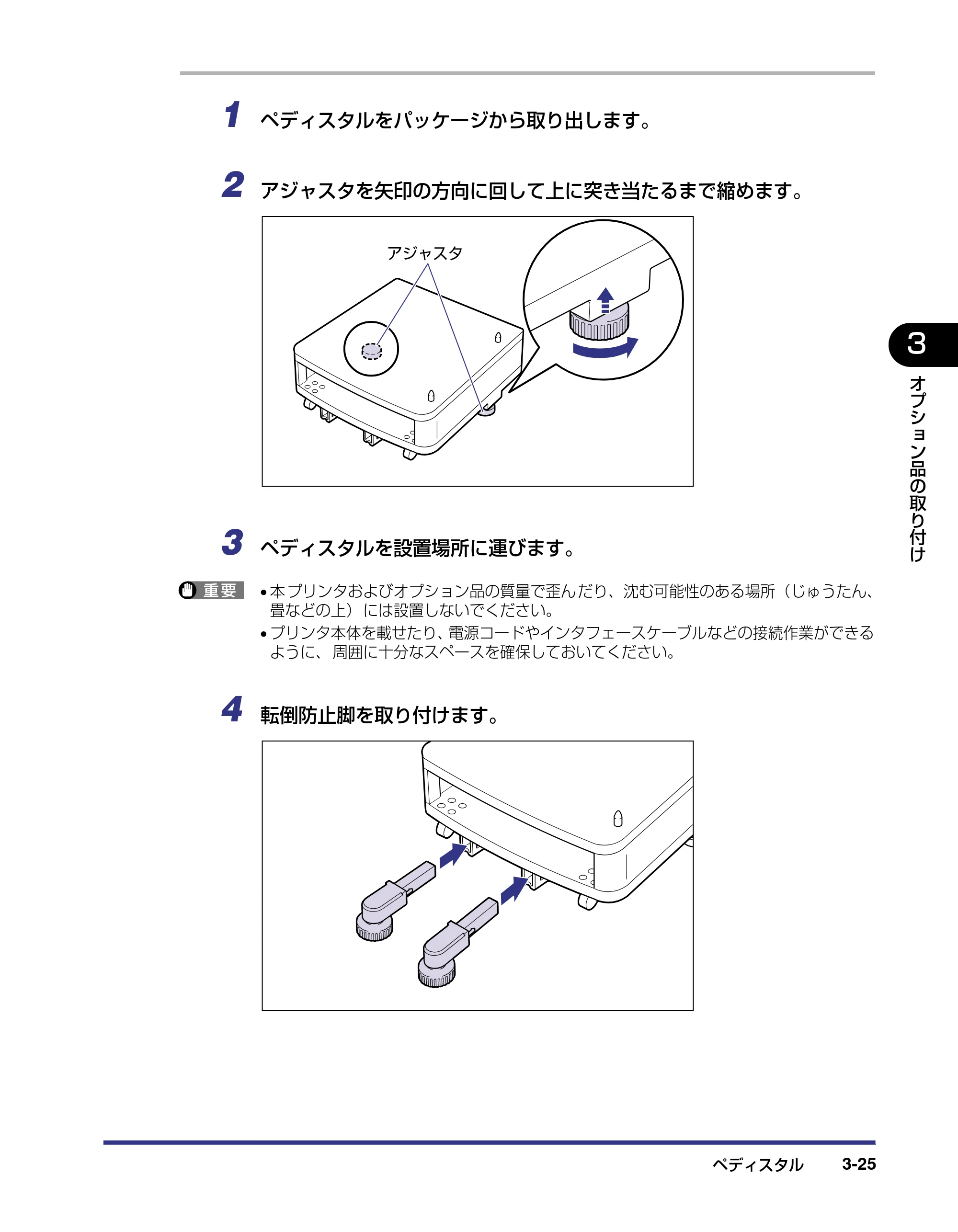 1 ペディスタルをパッケージから取り出します。

2 アジャスタを矢印の方向に回して上に突き当たるまで縮めます。

アジャスタ

3 ペディスタルを設置場所に運びます。

重要

• 本プリンタおよびオプション品の質量で歪んだり、沈む可能性のある場所（じゅうたん、畳などの上）には設置しないでください。

• プリンタ本体を載せたり、電源コードやインタフェースケーブルなどの接続作業ができるように、周囲に十分なスペースを確保しておいてください。

4 転倒防止脚を取り付けます。

3

オプション品の取り付け

ペディスタル 3-25