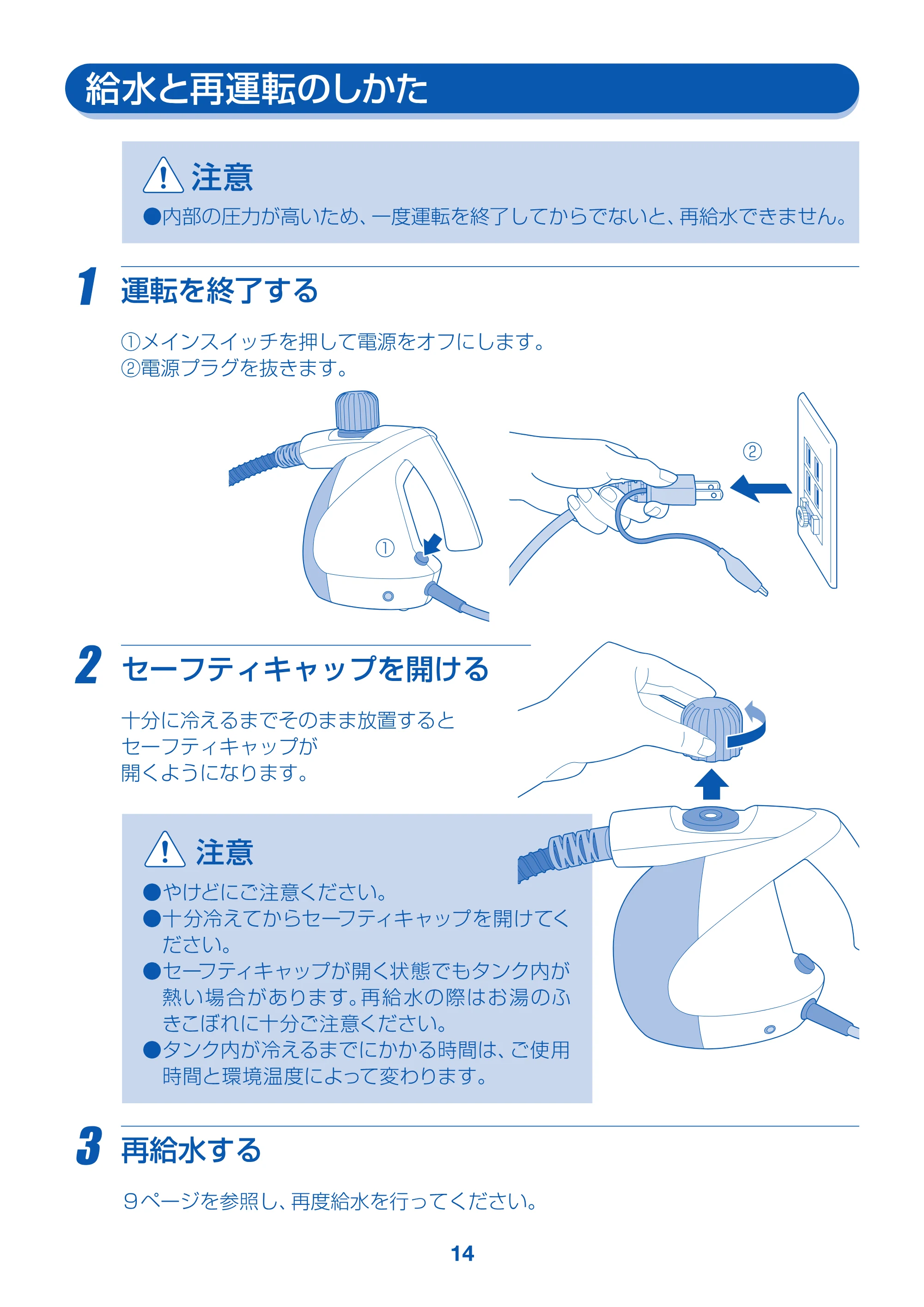 給水と再運転のしかた

注意

●内部の圧力が高いため、一度運転を終了してからでないと、再給水できません。

1 運転を終了する

①メインスイッチを押して電源をオフにします。
②電源プラグを抜きます。

①

②

2 セーフティキャップを開ける

十分に冷えるまでそのまま放置するとセーフティキャップが開くようになります。

注意

●やけどにご注意ください。
●十分冷えてからセーフティキャップを開けてください。
●セーフティキャップが開く状態でもタンク内が熱い場合があります。再給水の際はお湯のふきこぼれに十分ご注意ください。
●タンク内が冷えるまでにかかる時間は、ご使用時間と環境温度によって変わります。

3 再給水する

9ページを参照し、再度給水を行ってください。

14