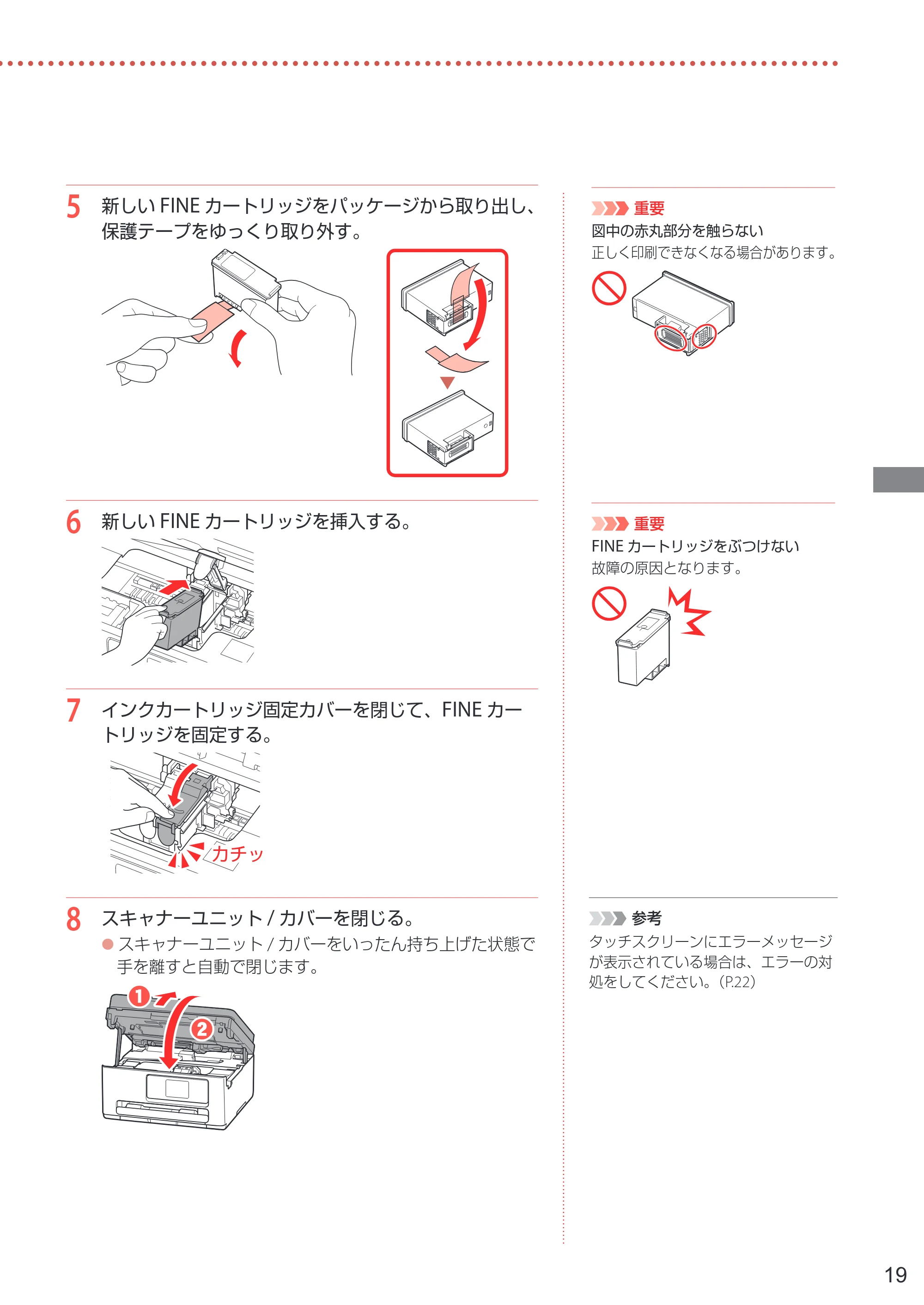 5 新しいFINEカートリッジをパッケージから取り出し、保護テープをゆっくり取り外す。

6 新しいFINEカートリッジを挿入する。

7 インクカートリッジ固定カバーを閉じて、FINEカートリッジを固定する。

カチッ

8 スキャナーユニット/カバーを閉じる。

• スキャナーユニット/カバーをいったん持ち上げた状態で手を離すと自動で閉じます。

1

2

重要

図中の赤丸部分を触らない

正しく印刷できなくなる場合があります。

重要

FINEカートリッジをぶつけない

故障の原因となります。

参考

タッチスクリーンにエラーメッセージが表示されている場合は、エラーの対処をしてください。(P.22)

19