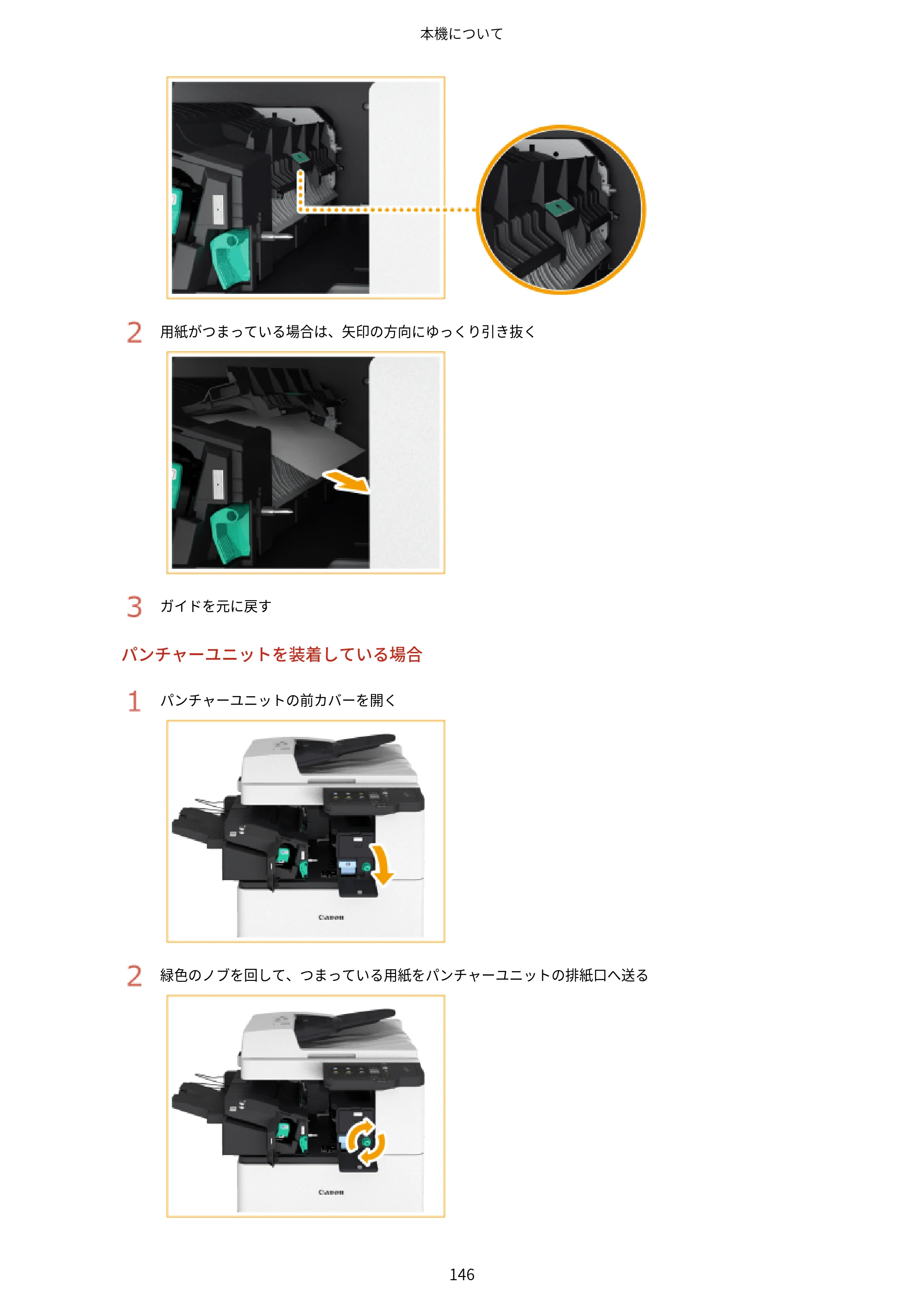 本機について

2 用紙がつまっている場合は、矢印の方向にゆっくり引き抜く

3 ガイドを元に戻す

パンチャーユニットを装着している場合

1 パンチャーユニットの前カバーを開く

2 緑色のノブを回して、つまっている用紙をパンチャーユニットの排紙口へ送る

146