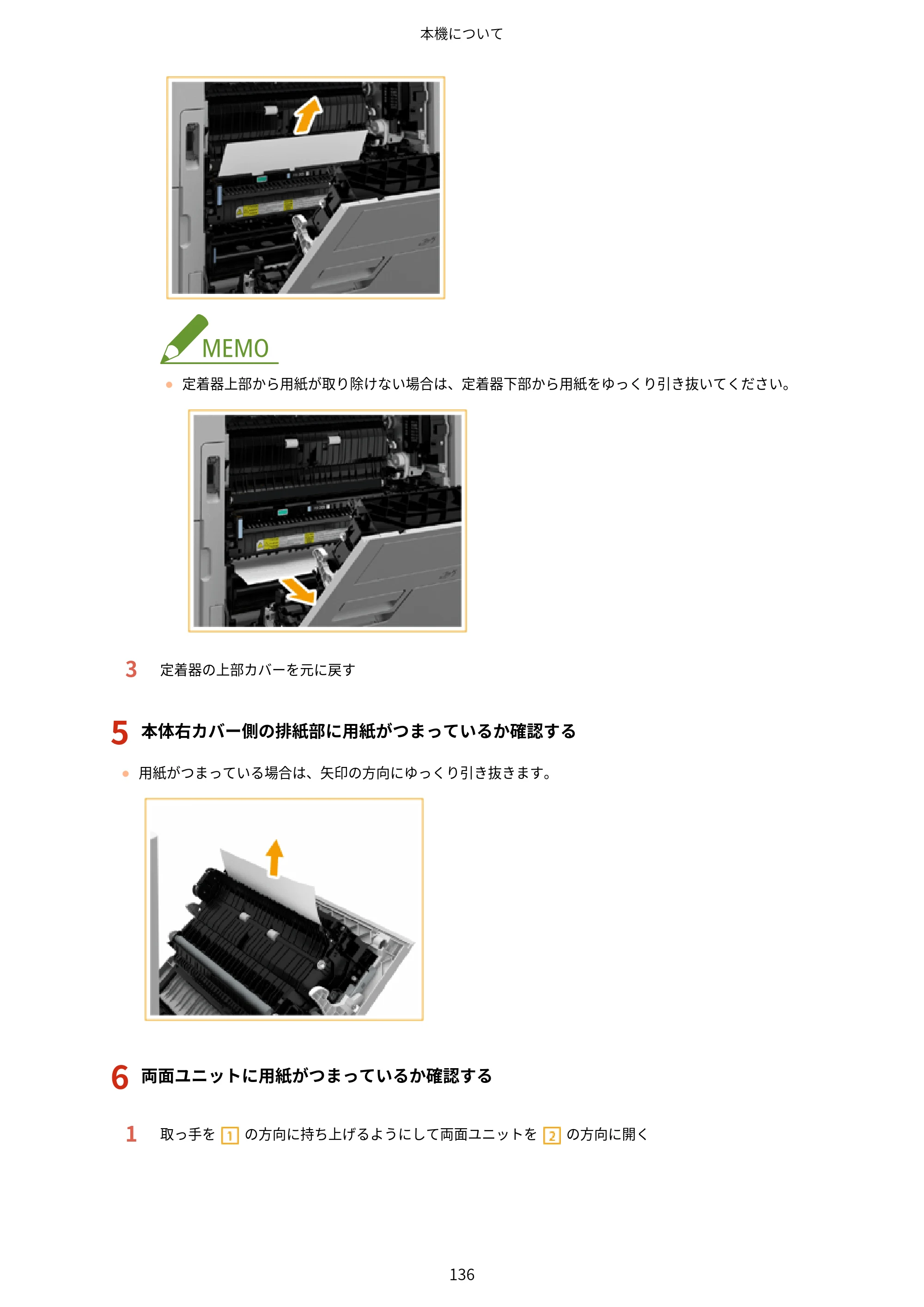 本機について

MEMO

• 定着器上部から用紙が取り除けない場合は、定着器下部から用紙をゆっくり引き抜いてください。

3 定着器の上部カバーを元に戻す

5 本体右カバー側の排紙部に用紙がつまっているか確認する

• 用紙がつまっている場合は、矢印の方向にゆっくり引き抜きます。

6 両面ユニットに用紙がつまっているか確認する

1 取っ手を1の方向に持ち上げるようにして両面ユニットを2の方向に開く

136