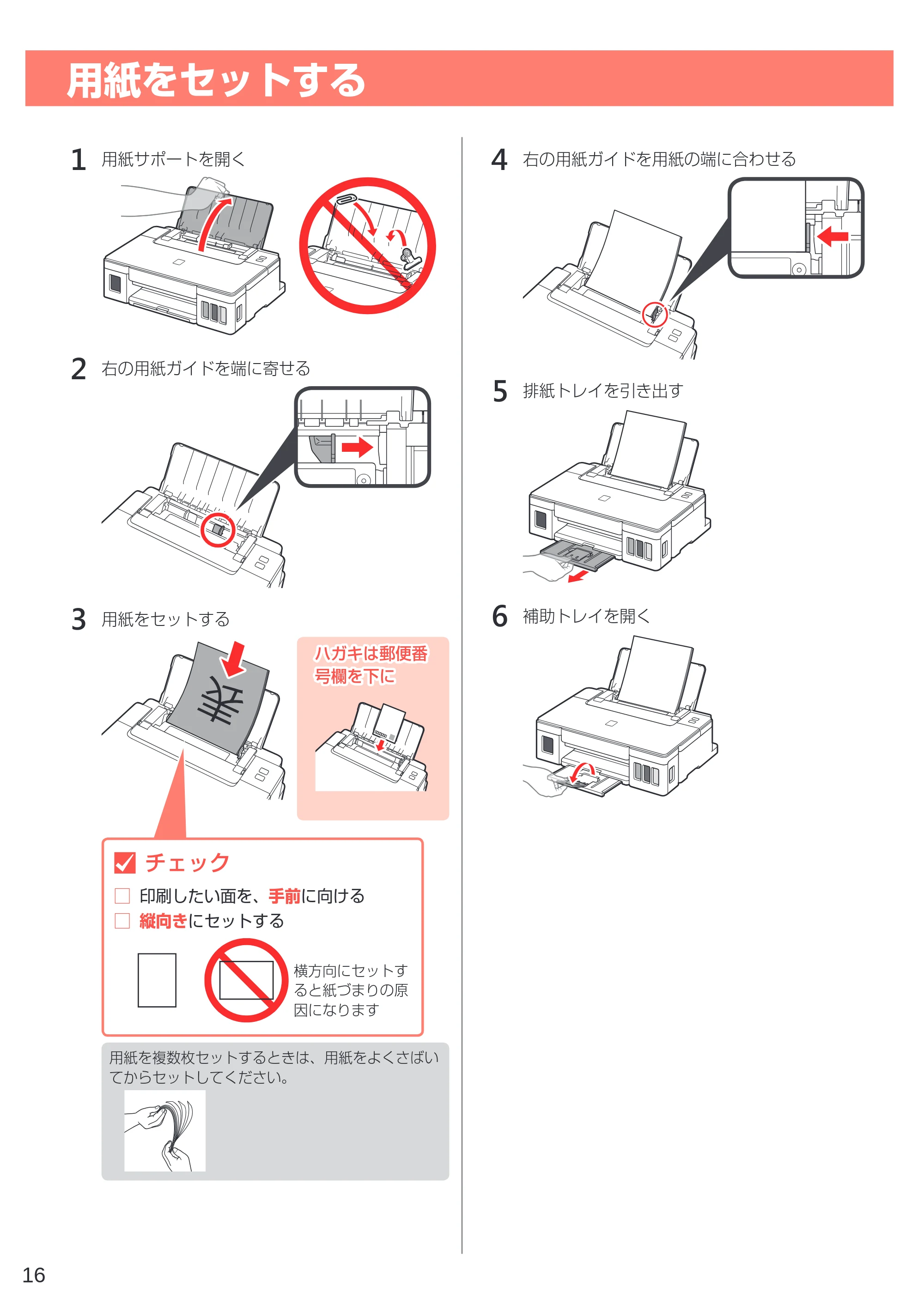 用紙をセットする

1 用紙サポートを開く

2 右の用紙ガイドを端に寄せる

3 用紙をセットする

ハガキは郵便番号欄を下に

☑ チェック
☐ 印刷したい面を、手前に向ける
☐ 縦向きにセットする

横方向にセットすると紙づまりの原因になります

用紙を複数枚セットするときは、用紙をよくさばいてからセットしてください。

4 右の用紙ガイドを用紙の端に合わせる

5 排紙トレイを引き出す

6 補助トレイを開く

16