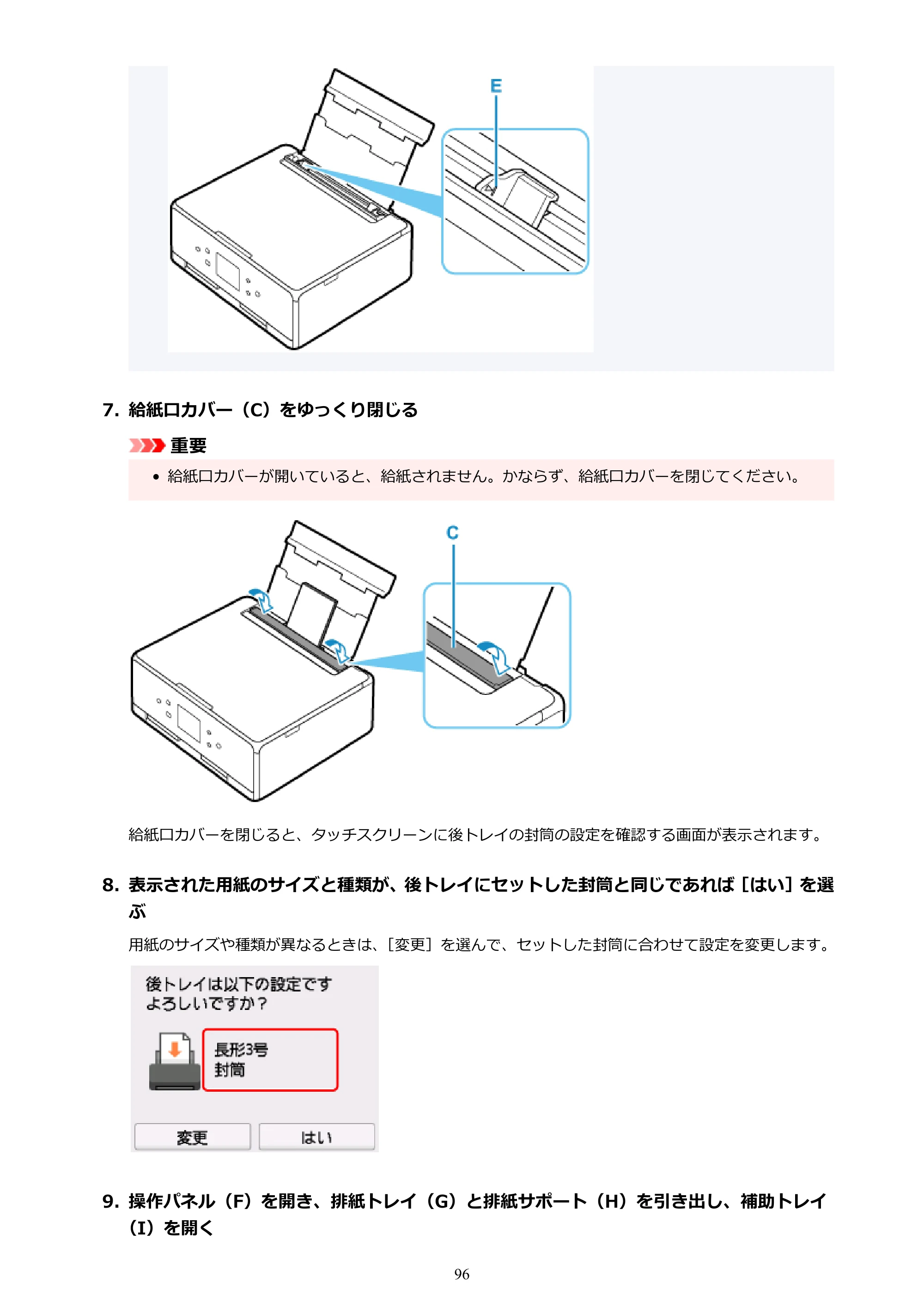 E

7. 給紙口カバー（C）をゆっくり閉じる

重要

• 給紙口カバーが開いていると、給紙されません。かならず、給紙口カバーを閉じてください。

C

給紙口カバーを閉じると、タッチスクリーンに後トレイの封筒の設定を確認する画面が表示されます。

8. 表示された用紙のサイズと種類が、後トレイにセットした封筒と同じであれば［はい］を選ぶ

用紙のサイズや種類が異なるときは、［変更］を選んで、セットした封筒に合わせて設定を変更します。

後トレイは以下の設定です
よろしいですか？

長形3号
封筒

変更 はい

9. 操作パネル（F）を開き、排紙トレイ（G）と排紙サポート（H）を引き出し、補助トレイ（I）を開く

96