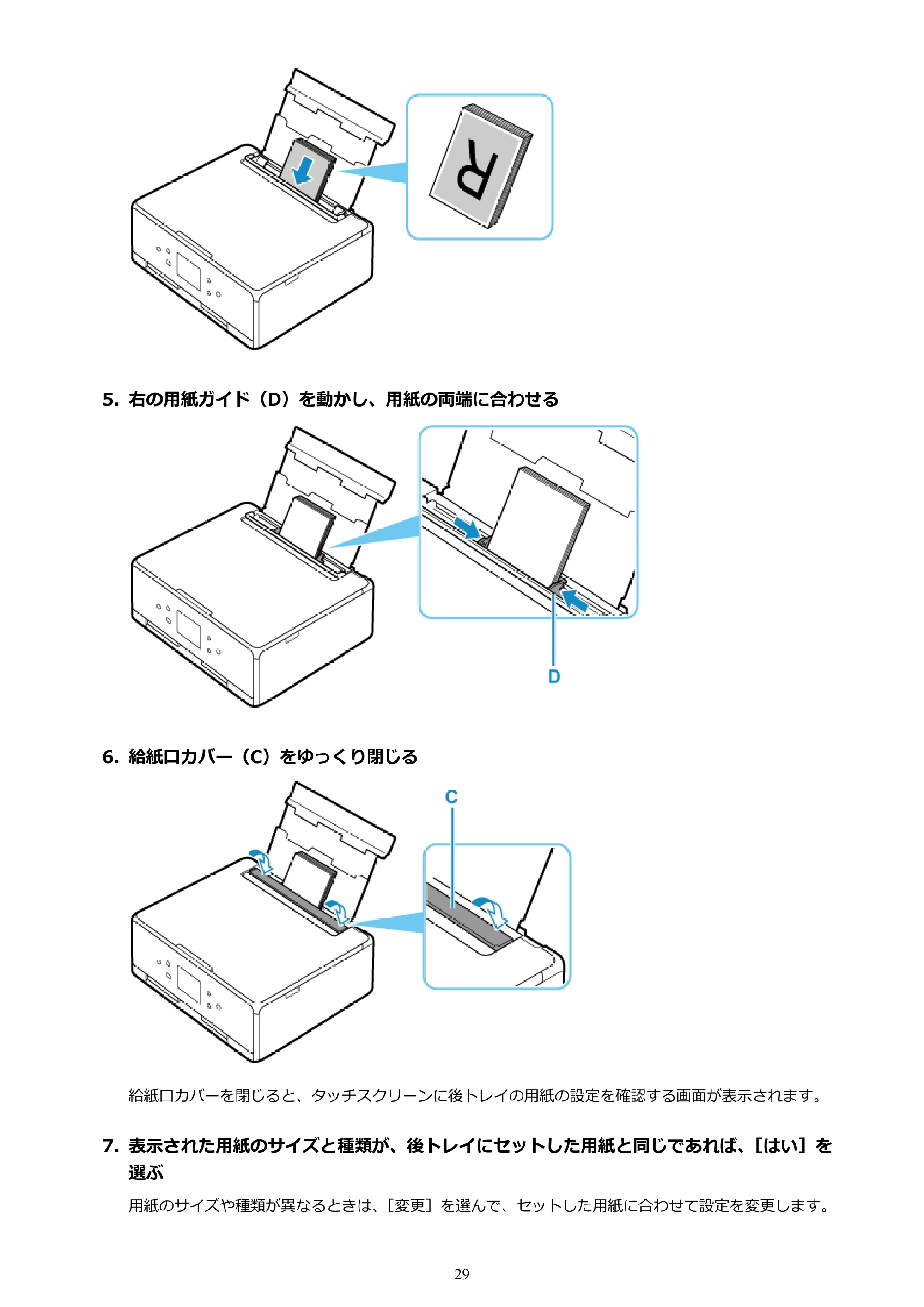 R

5.右の用紙ガイド（D）を動かし、用紙の両端に合わせる

D

6.給紙口カバー（C）をゆっくり閉じる

C

給紙口カバーを閉じると、タッチスクリーンに後トレイの用紙の設定を確認する画面が表示されます。

7.表示された用紙のサイズと種類が、後トレイにセットした用紙と同じであれば、［はい］を選ぶ

用紙のサイズや種類が異なるときは、［変更］を選んで、セットした用紙に合わせて設定を変更します。

29