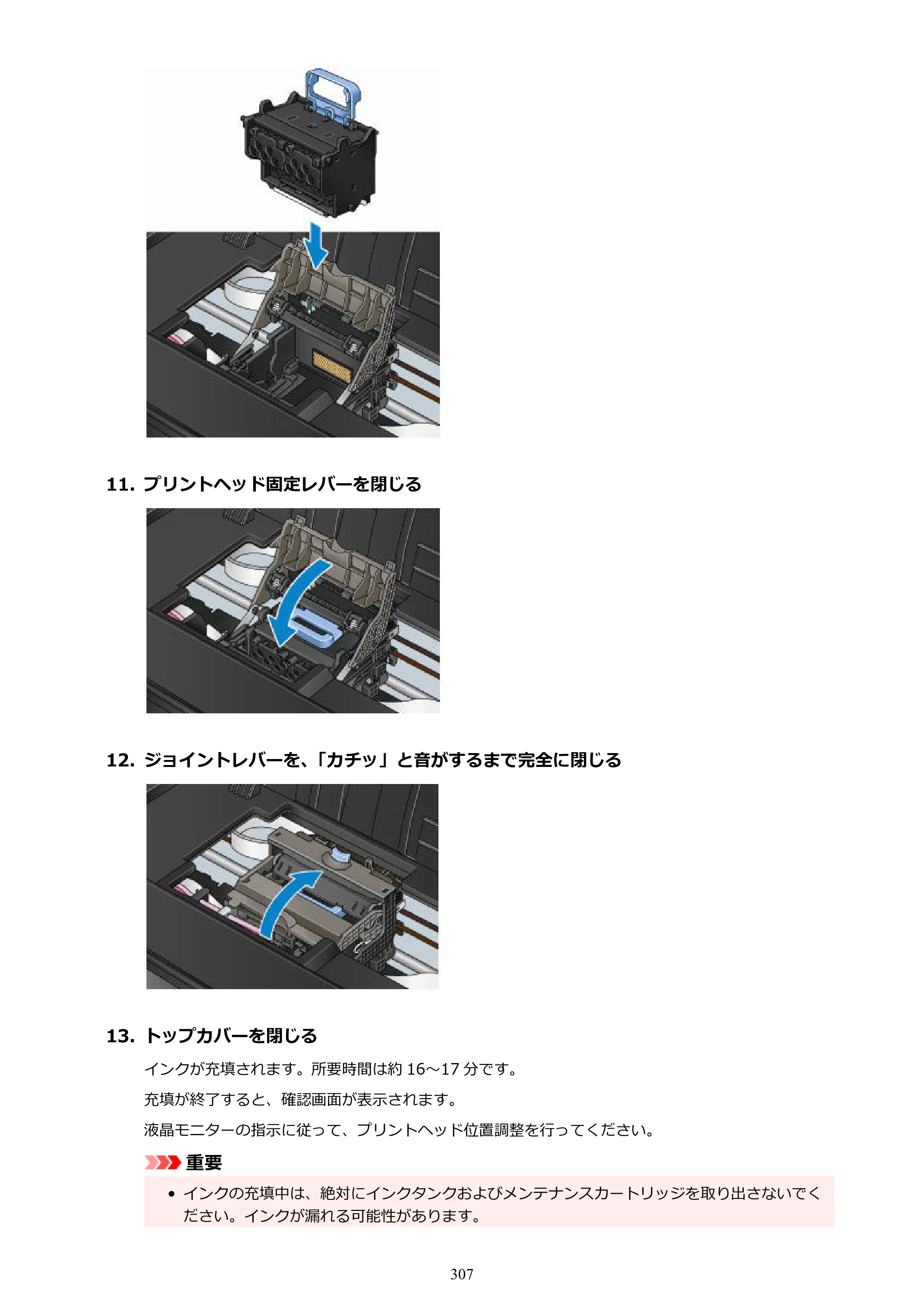 11. プリントヘッド固定レバーを閉じる

12. ジョイントレバーを、「カチッ」と音がするまで完全に閉じる

13. トップカバーを閉じる

インクが充填されます。所要時間は約16～17分です。

充填が終了すると、確認画面が表示されます。

液晶モニターの指示に従って、プリントヘッド位置調整を行ってください。

重要

• インクの充填中は、絶対にインクタンクおよびメンテナンスカートリッジを取り出さないでください。インクが漏れる可能性があります。

307