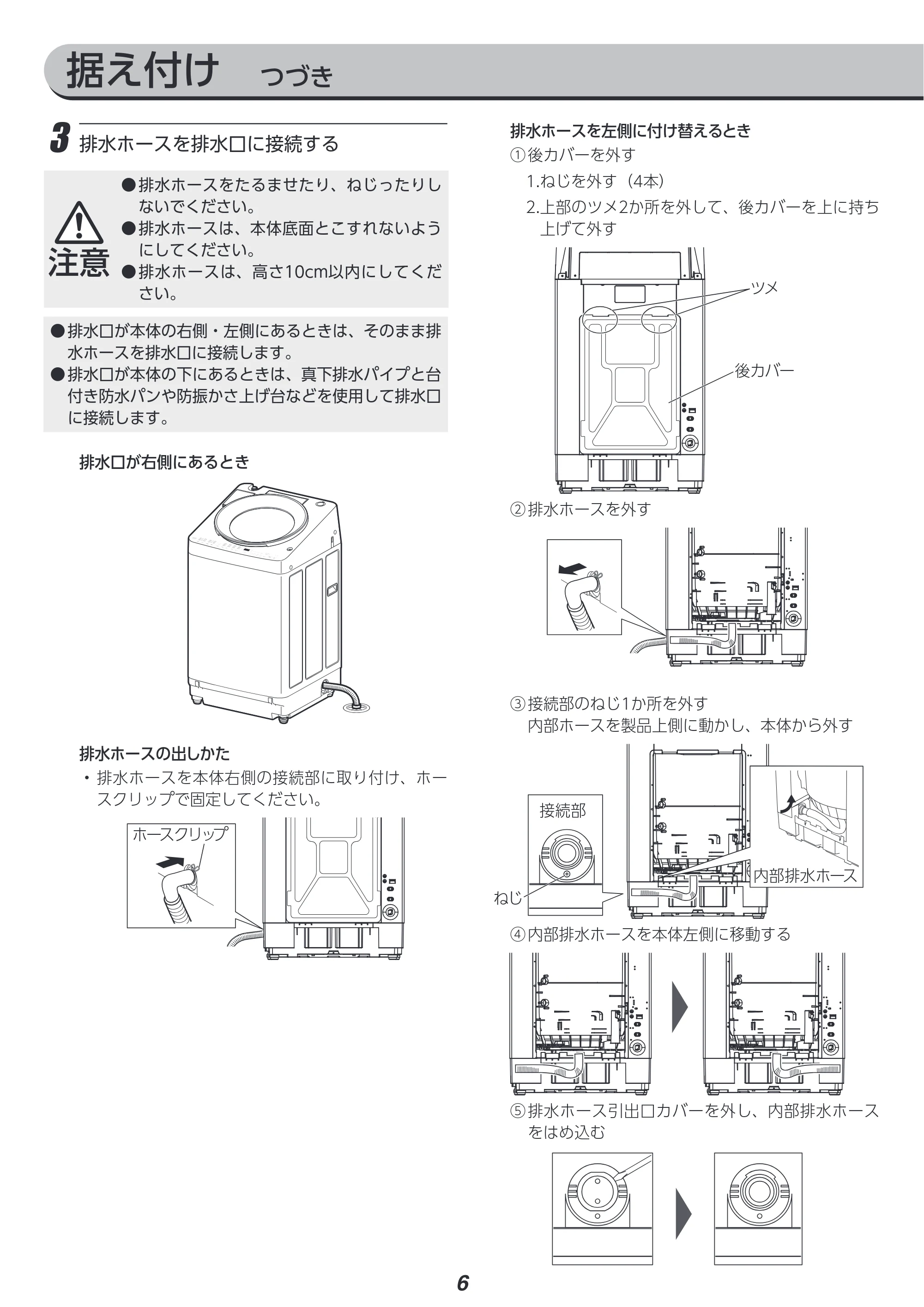 据え付け つづき

3 排水ホースを排水口に接続する

注意

●排水ホースをたるませたり、ねじったりしないでください。
●排水ホースは、本体底面とこすれないようにしてください。
●排水ホースは、高さ10cm以内にしてください。

●排水口が本体の右側・左側にあるときは、そのまま排水ホースを排水口に接続します。
●排水口が本体の下にあるときは、真下排水パイプと台付き防水パンや防振かさ上げ台などを使用して排水口に接続します。

排水口が右側にあるとき

排水ホースの出しかた
・排水ホースを本体右側の接続部に取り付け、ホースクリップで固定してください。

ホースクリップ

排水ホースを左側に付け替えるとき
①後カバーを外す
1.ねじを外す（4本）
2.上部のツメ2か所を外して、後カバーを上に持ち上げて外す

ツメ
後カバー

②排水ホースを外す

③接続部のねじ1か所を外す
内部ホースを製品上側に動かし、本体から外す

接続部
ねじ
内部排水ホース

④内部排水ホースを本体左側に移動する

⑤排水ホース引出口カバーを外し、内部排水ホースをはめ込む

6