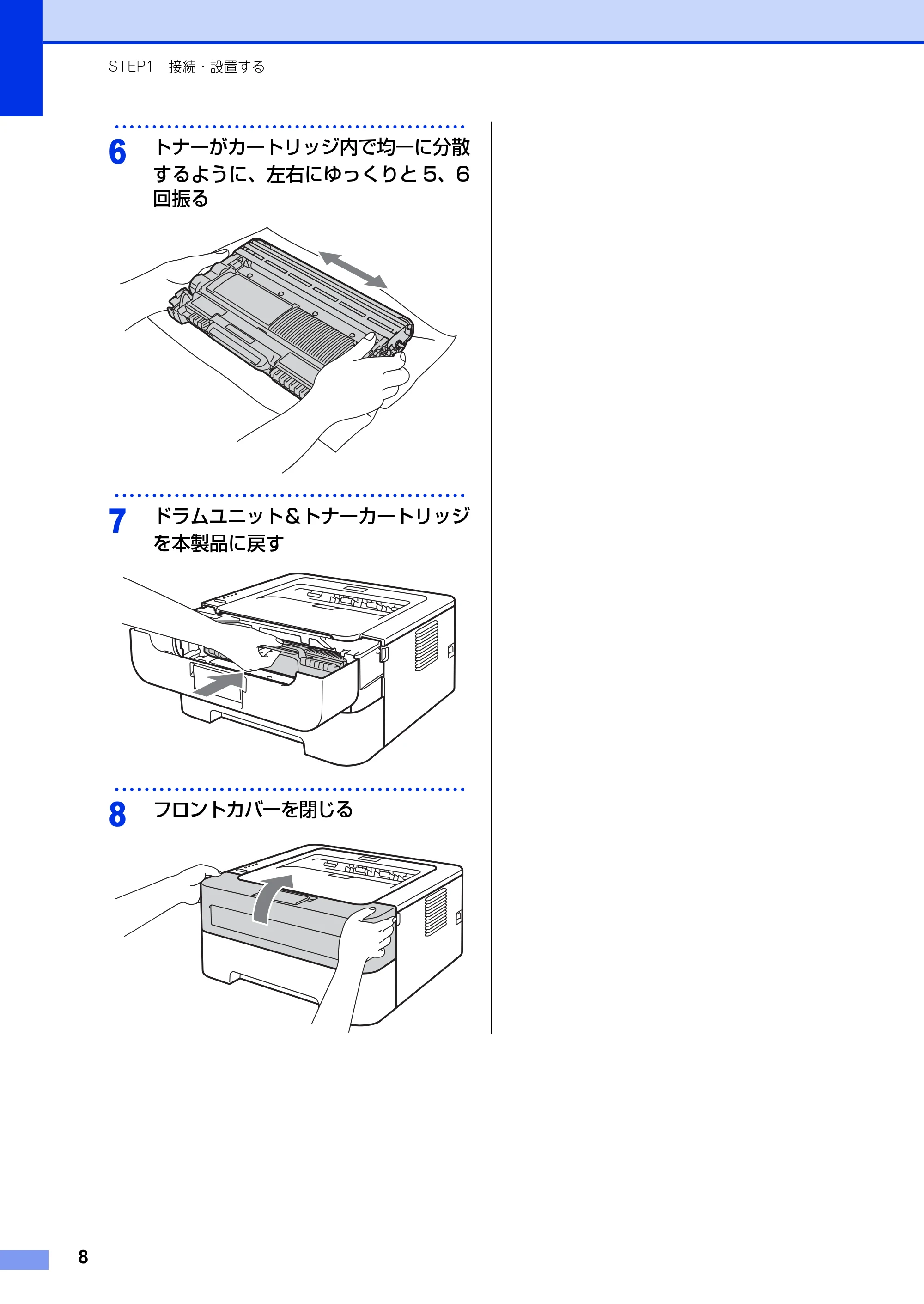 STEP1 接続・設置する

6 トナーがカートリッジ内で均一に分散するように、左右にゆっくりと5、6回振る

7 ドラムユニット&トナーカートリッジを本製品に戻す

8 フロントカバーを閉じる

8