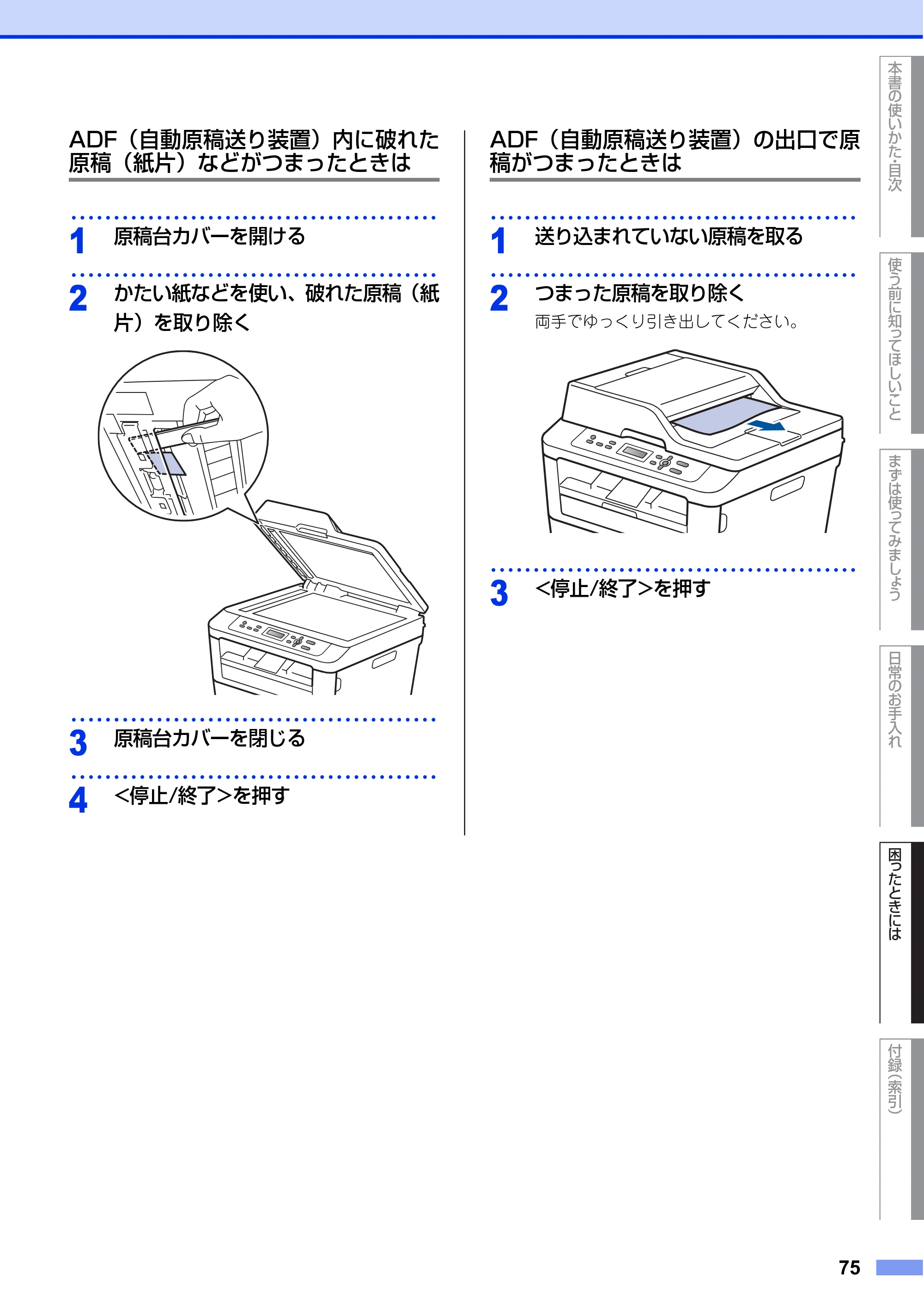 ADF（自動原稿送り装置）内に破れた原稿（紙片）などがつまったときは

1 原稿台カバーを開ける

2 かたい紙などを使い、破れた原稿（紙片）を取り除く

3 原稿台カバーを閉じる

4 <停止/終了>を押す

ADF（自動原稿送り装置）の出口で原稿がつまったときは

1 送り込まれていない原稿を取る

2 つまった原稿を取り除く

両手でゆっくり引き出してください。

3 <停止/終了>を押す

本書の使いかた・目次

使う前に知ってほしいこと

まずは使ってみましょう

日常のお手入れ

困ったときには

付録（索引）

75