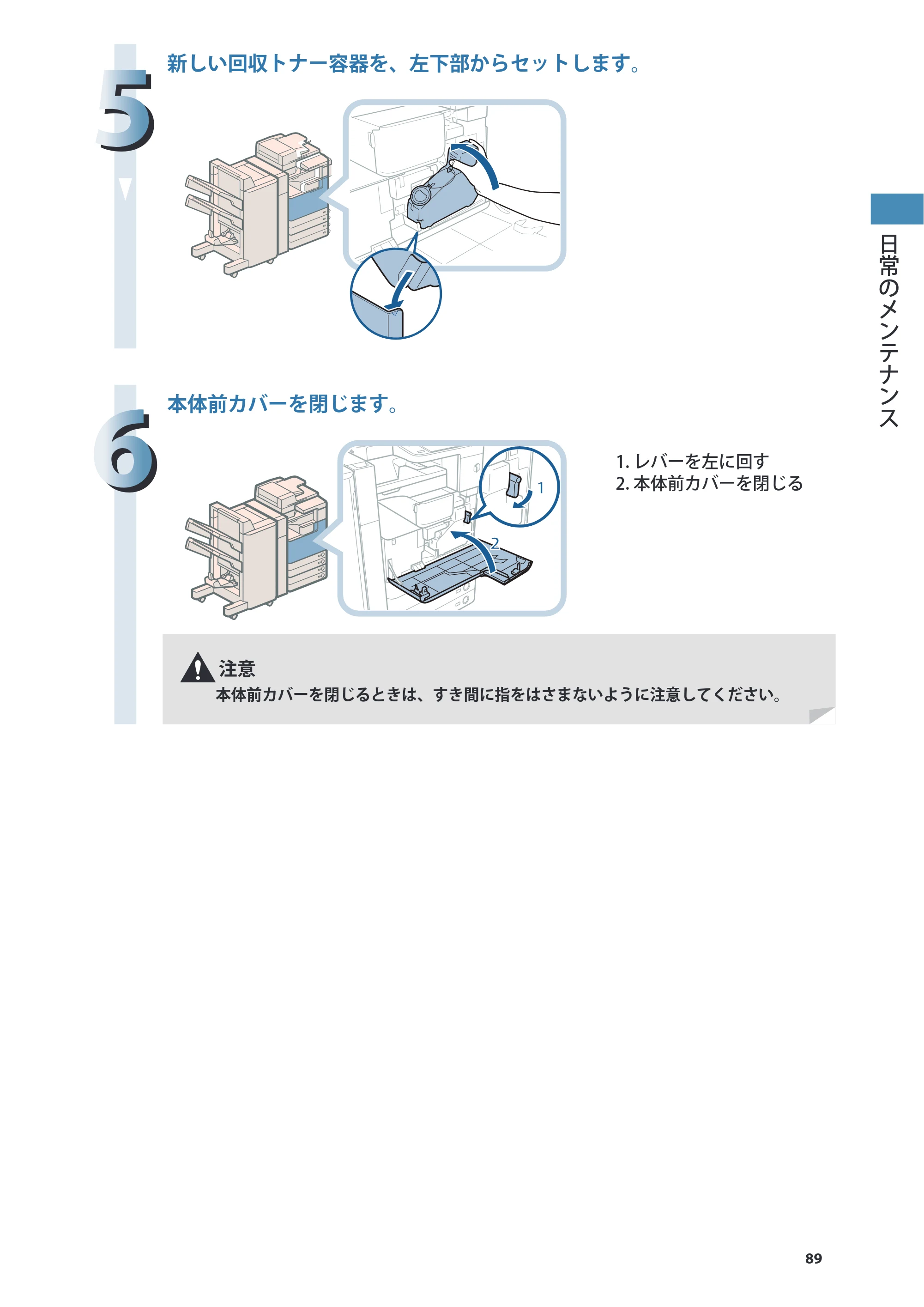 5

新しい回収トナー容器を、左下部からセットします。

6

本体前カバーを閉じます。

1

2

1.レバーを左に回す
2.本体前カバーを閉じる

注意
本体前カバーを閉じるときは、すき間に指をはさまないように注意してください。

日常のメンテナンス

89